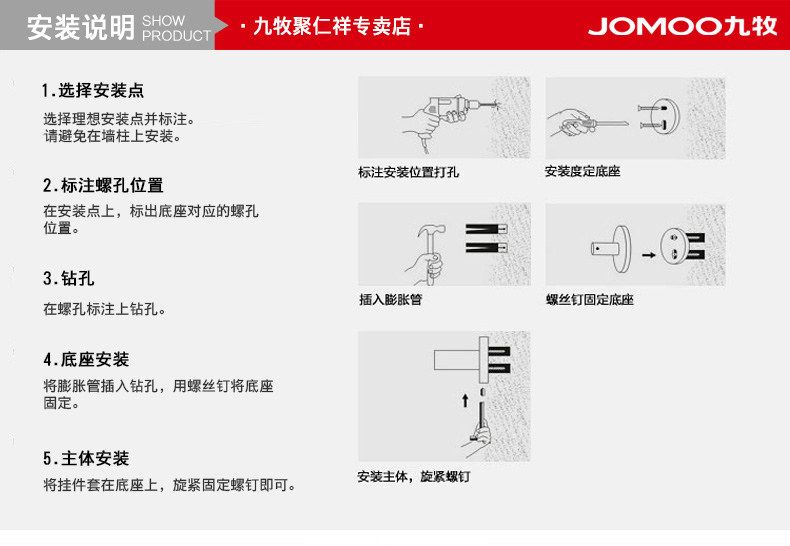 安装说明 SHOW PRODUCT

· 九牧聚仁祥专卖店 ·

JOMOO九牧

1.选择安装点

选择理想安装点并标注。
请避免在墙柱上安装。

2.标注螺孔位置

在安装点上，标出底座对应的螺孔位置。

3.钻孔

在螺孔标注上钻孔。

4.底座安装

将膨胀管插入钻孔，用螺丝钉将底座固定。

5.主体安装

将挂件套在底座上，旋紧固定螺钉即可。

标注安装位置打孔

安装度定底座

插入膨胀管

螺丝钉固定底座

安装主体，旋紧螺钉