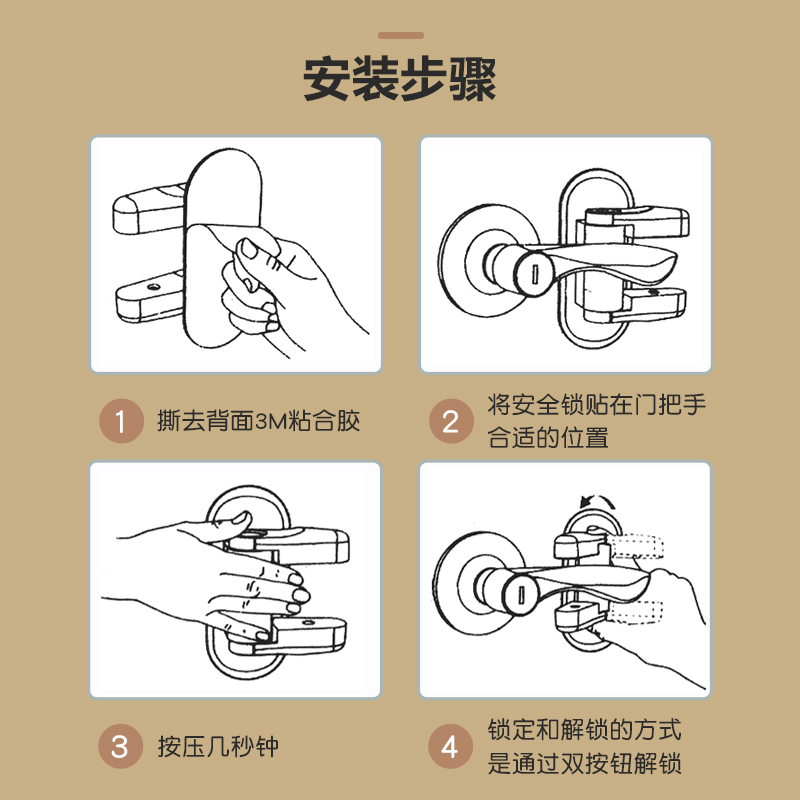 安装步骤

1 撕去背面3M粘合胶

2 将安全锁贴在门把手合适的位置

3 按压几秒钟

4 锁定和解锁的方式是通过双按钮解锁