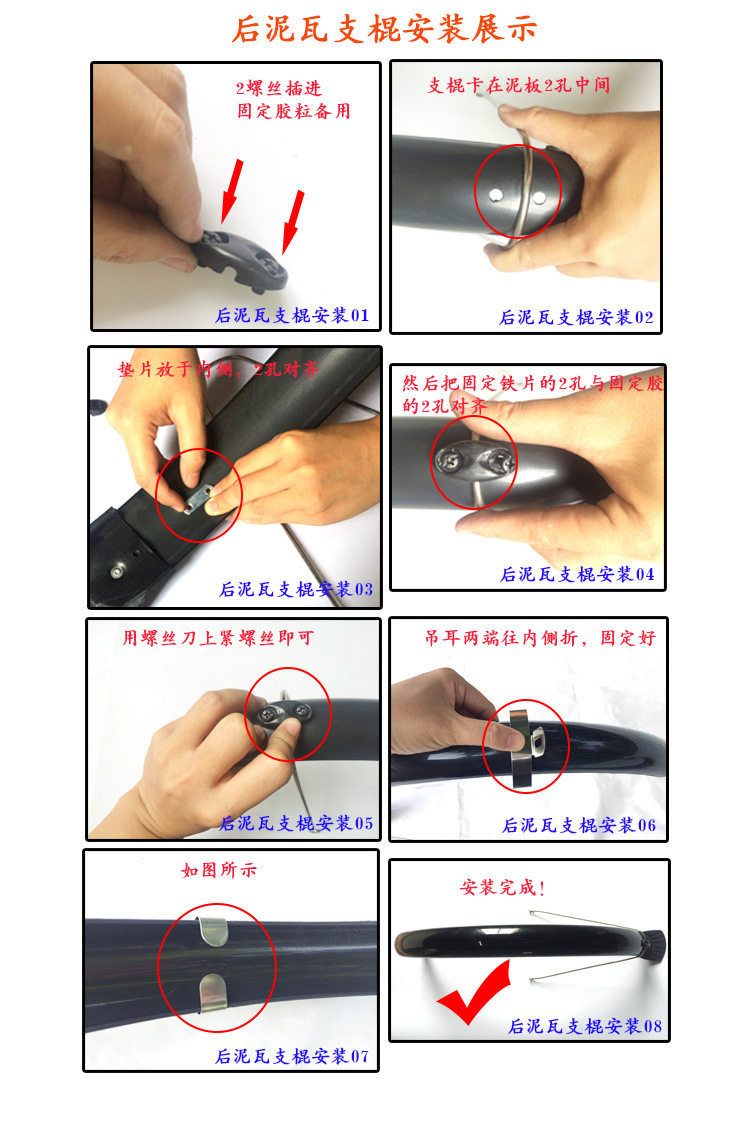 后泥瓦支棍安装展示

2螺丝插进
固定胶粒备用

后泥瓦支棍安装01

支棍卡在泥板2孔中间

后泥瓦支棍安装02

垫片放于内侧，2孔对齐

后泥瓦支棍安装03

然后把固定铁片的2孔与固定胶的2孔对齐

后泥瓦支棍安装04

用螺丝刀上紧螺丝即可

后泥瓦支棍安装05

吊耳两端往内侧折，固定好

后泥瓦支棍安装06

如图所示

后泥瓦支棍安装07

安装完成！

后泥瓦支棍安装08