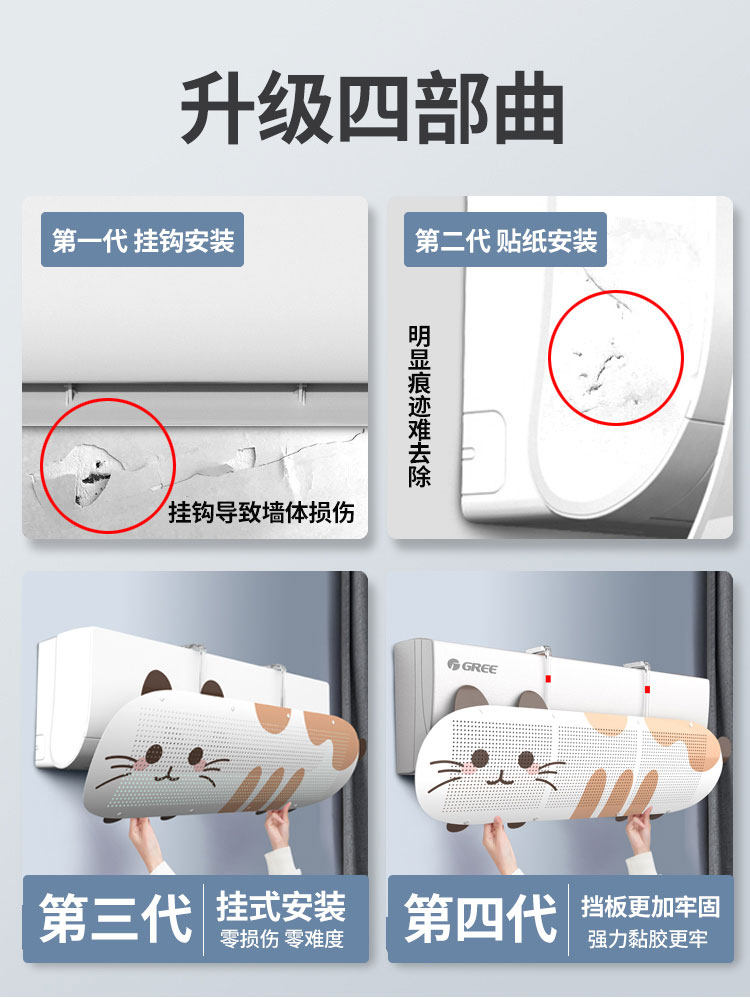 升级四部曲

第一代 挂钩安装

挂钩导致墙体损伤

第二代 贴纸安装

明显痕迹难去除

GREE

第三代

挂式安装
零损伤 零难度

第四代

挡板更加牢固
强力黏胶更牢