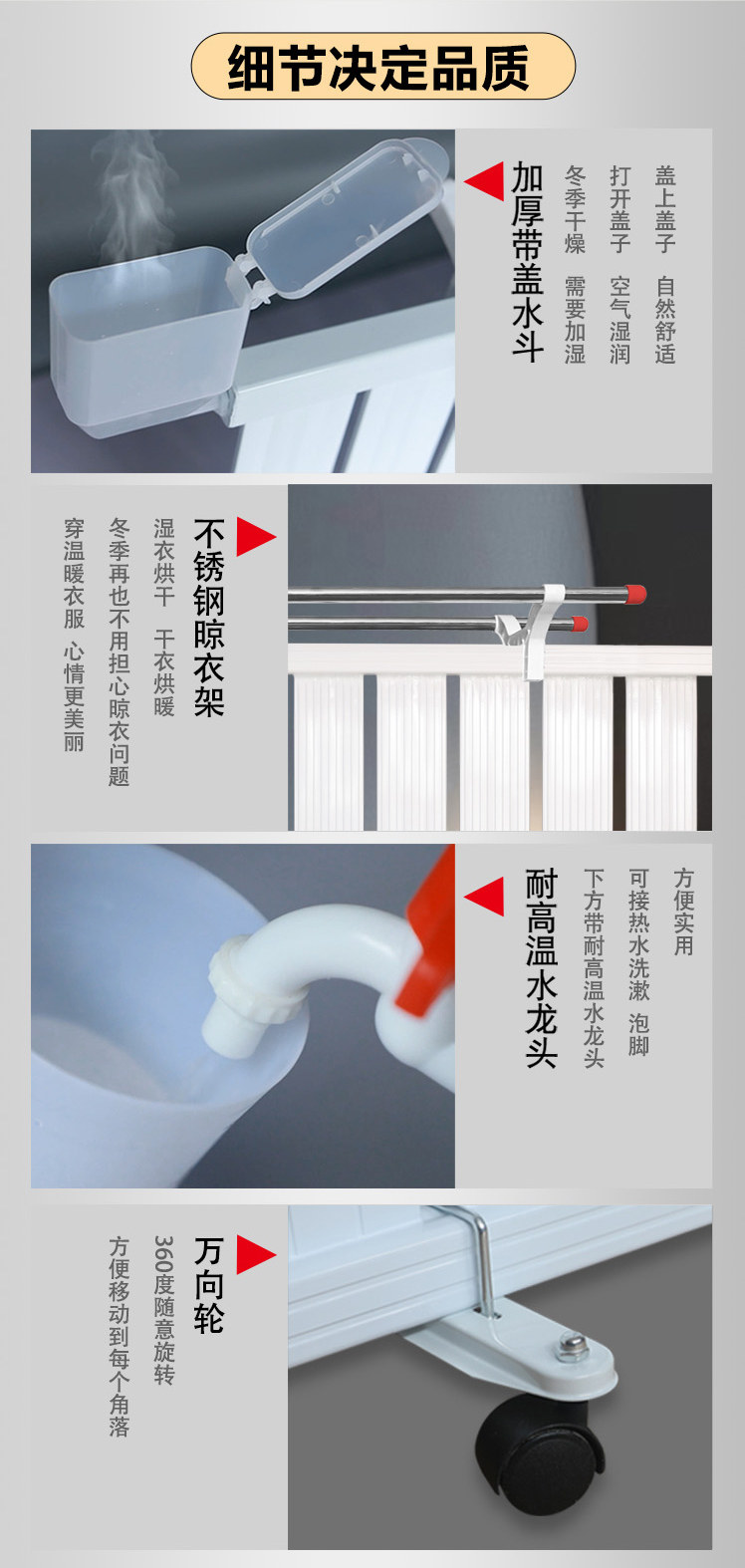 细节决定品质

加厚带盖水斗

冬季干燥 需要加湿

打开盖子 空气湿润

盖上盖子 自然舒适

不锈钢晾衣架

湿衣烘干 干衣烘暖

冬季再也不用担心晾衣问题

穿温暖衣服 心情更美丽

耐高温水龙头

下方带耐高温水龙头

可接热水洗漱 泡脚

方便实用

万向轮

360度随意旋转

方便移动到每个角落