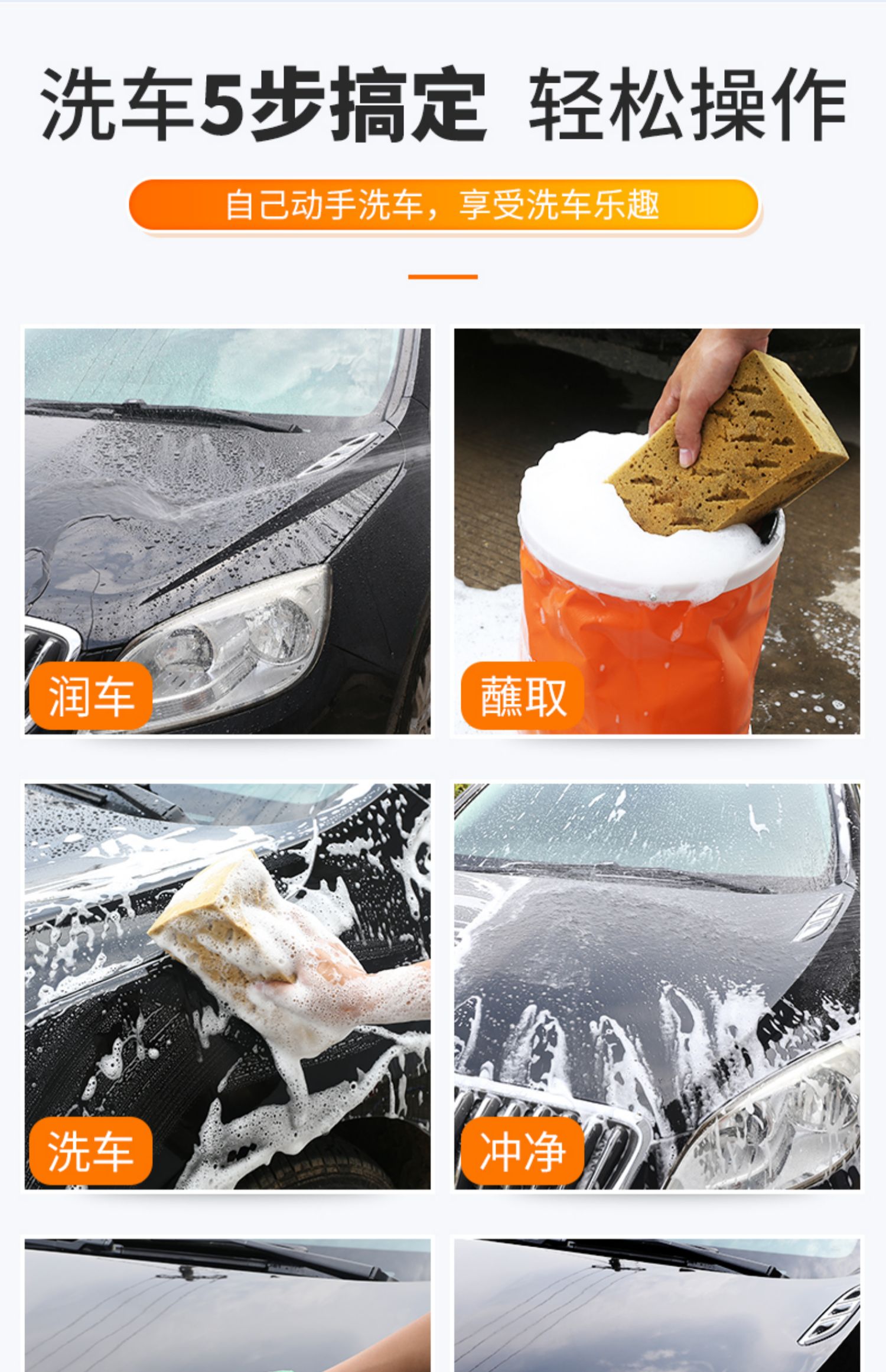 洗车5步搞定 轻松操作

自己动手洗车，享受洗车乐趣

润车

蘸取

洗车

冲净