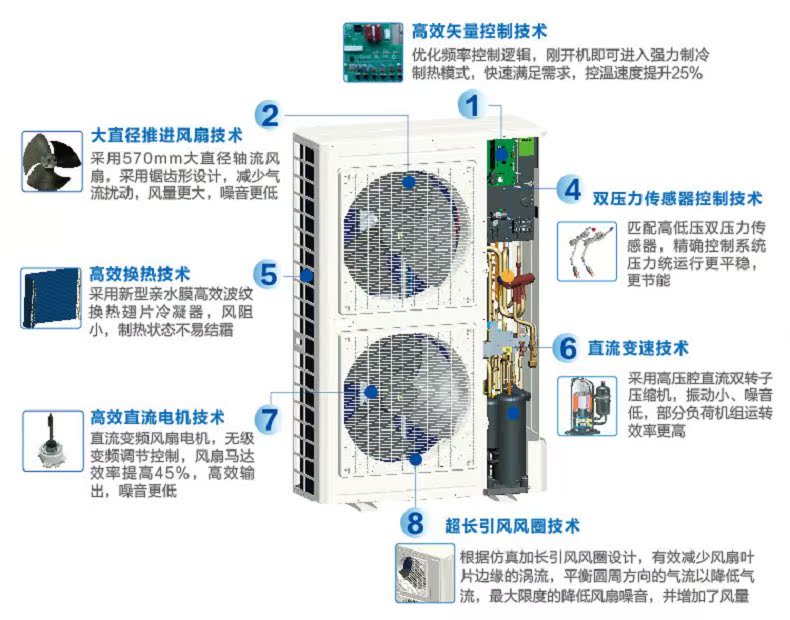 高效矢量控制技术
优化频率控制逻辑，刚开机即可进入强力制冷制热模式，快速满足需求，控温速度提升25%

1

2

大直径推进风扇技术
采用570mm大直径轴流风扇，采用锯齿形设计，减少气流扰动，风量更大，噪音更低

4

双压力传感器控制技术
匹配高低压双压力传感器，精确控制系统压力统运行更平稳，更节能

5

高效换热技术
采用新型亲水膜高效波纹换热翅片冷凝器，风阻小，制热状态不易结霜

6

直流变速技术
采用高压腔直流双转子压缩机，振动小、噪音低，部分负荷机组运转效率更高

7

高效直流电机技术
直流变频风扇电机，无级变频调节控制，风扇马达效率提高45%，高效输出，噪音更低

8

超长引风风圈技术
根据仿真加长引风风圈设计，有效减少风扇叶片边缘的涡流，平衡圆周方向的气流以降低气流，最大限度的降低风扇噪音，并增加了风量