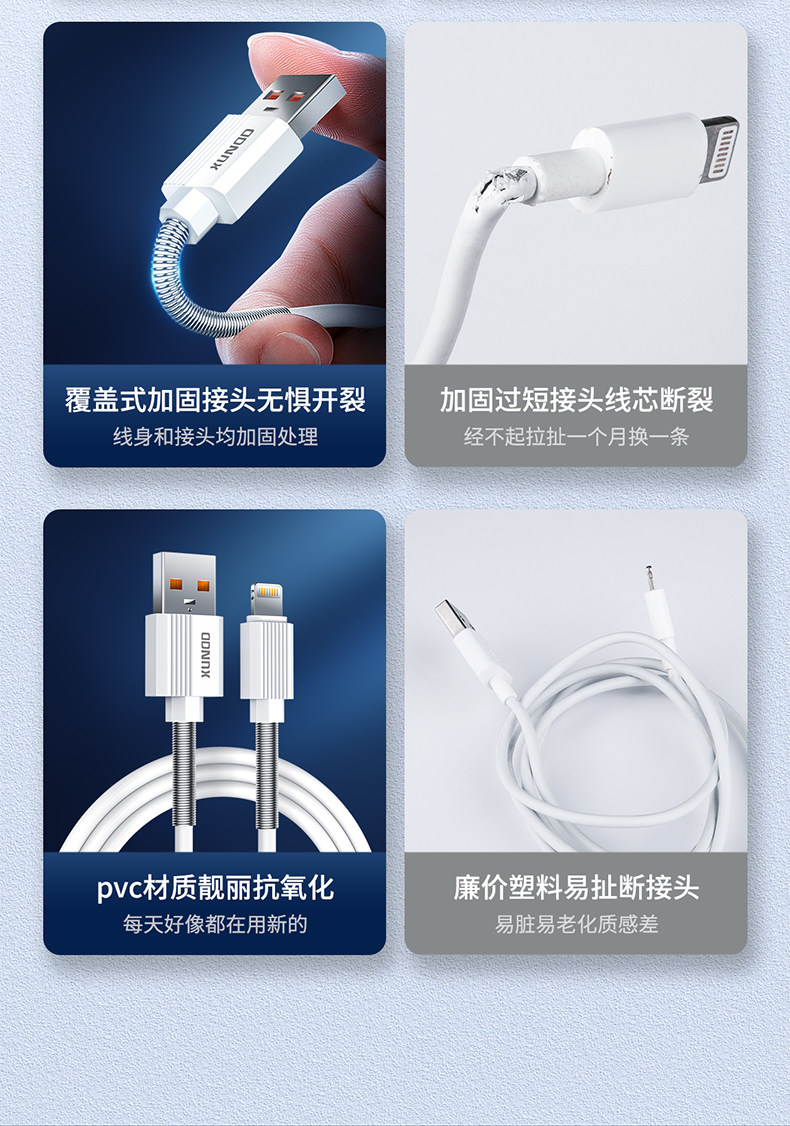 XUNDD

覆盖式加固接头无惧开裂

线身和接头均加固处理

加固过短接头线芯断裂

经不起拉扯一个月换一条

XUNDD

pvc材质靓丽抗氧化

每天好像都在用新的

廉价塑料易扯断接头

易脏易老化质感差