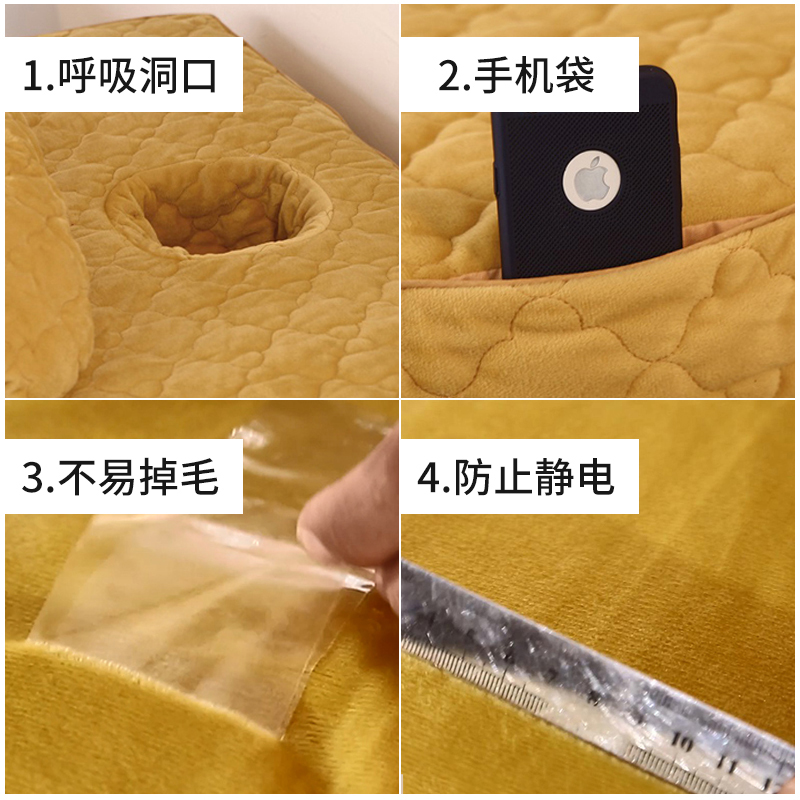 1.呼吸洞口

2.手机袋

3.不易掉毛

4.防止静电

10 11