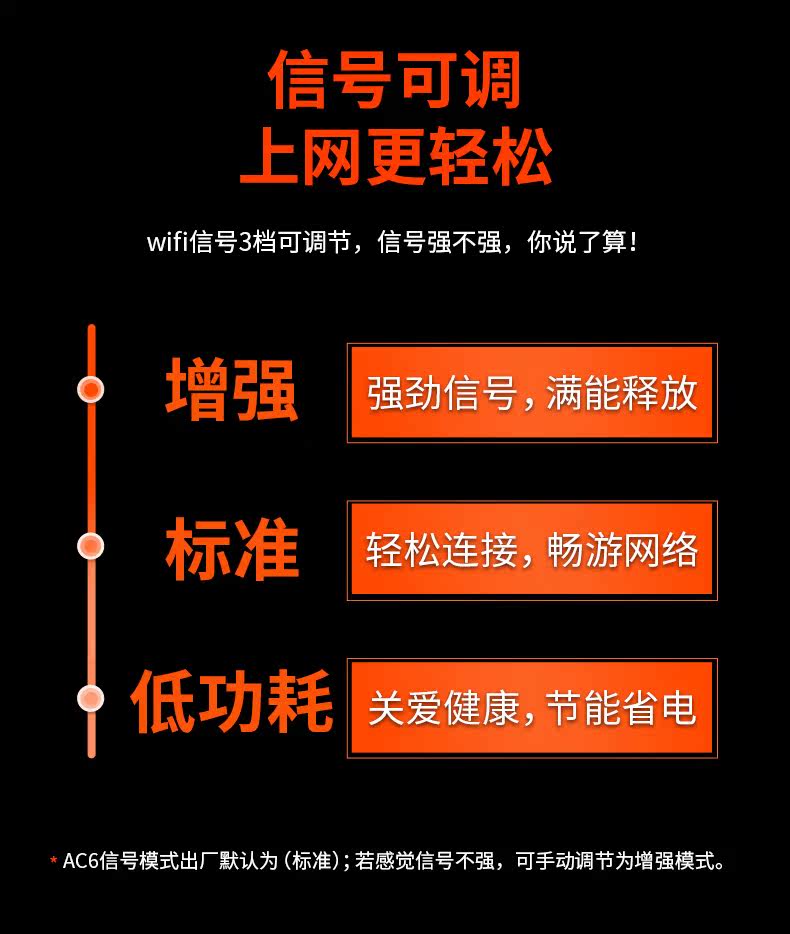 信号可调
上网更轻松

wifi信号3档可调节，信号强不强，你说了算！

增强
强劲信号，满能释放

标准
轻松连接，畅游网络

低功耗
关爱健康，节能省电

* AC6信号模式出厂默认为（标准）；若感觉信号不强，可手动调节为增强模式。