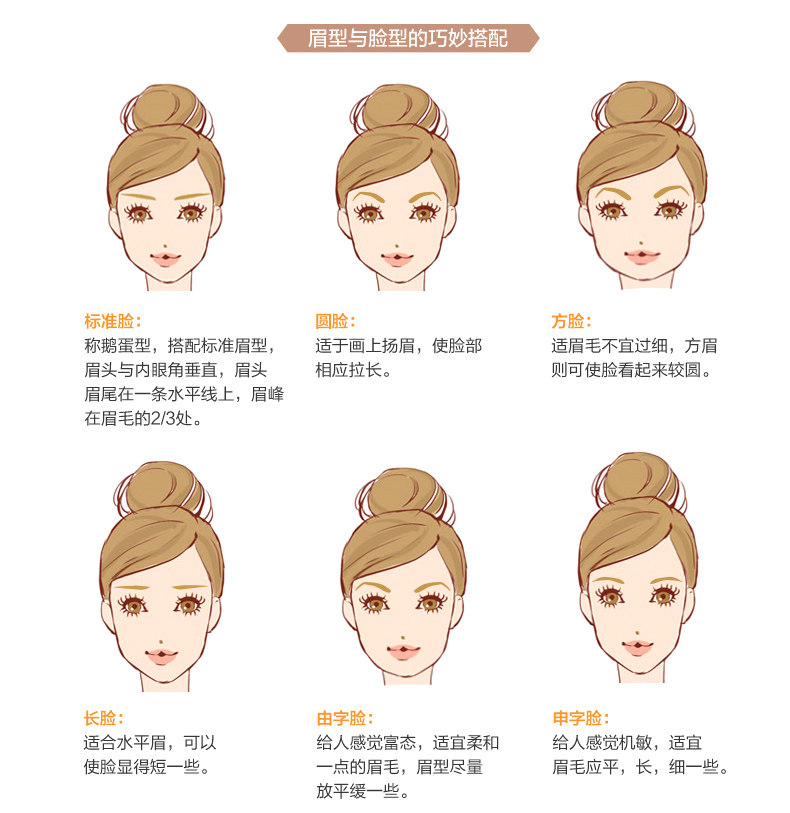 眉型与脸型的巧妙搭配

标准脸：
称鹅蛋型，搭配标准眉型，眉头与内眼角垂直，眉头眉尾在一条水平线上，眉峰在眉毛的2/3处。

圆脸：
适于画上扬眉，使脸部相应拉长。

方脸：
适眉毛不宜过细，方眉则可使脸看起来较圆。

长脸：
适合水平眉，可以使脸显得短一些。

由字脸：
给人感觉富态，适宜柔和一点的眉毛，眉型尽量放平缓一些。

申字脸：
给人感觉机敏，适宜眉毛应平，长，细一些。