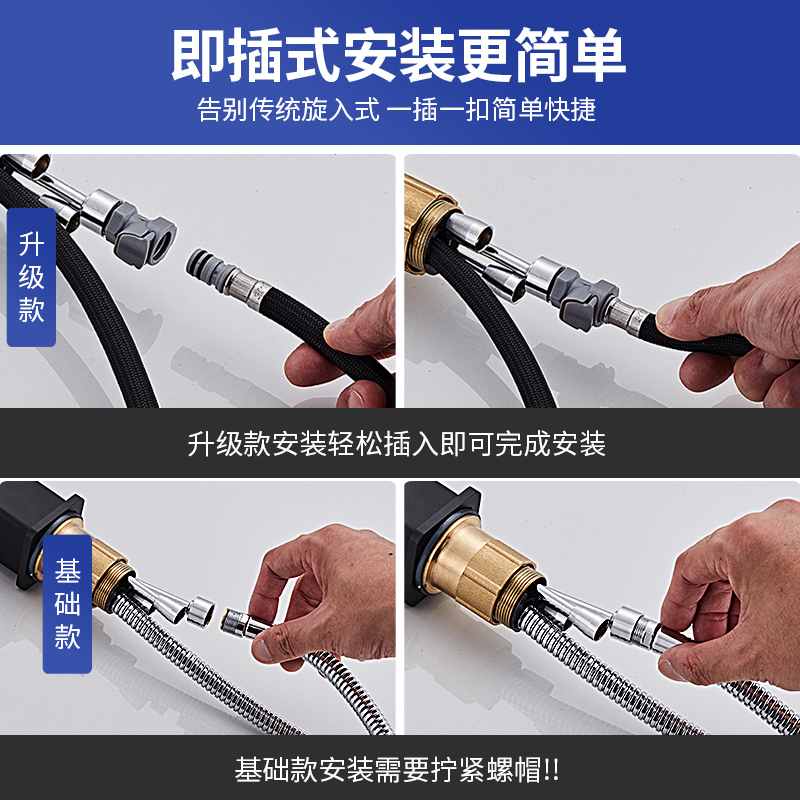 即插式安装更简单

告别传统旋入式 一插一扣简单快捷

升级款

升级款安装轻松插入即可完成安装

基础款

基础款安装需要拧紧螺帽!!