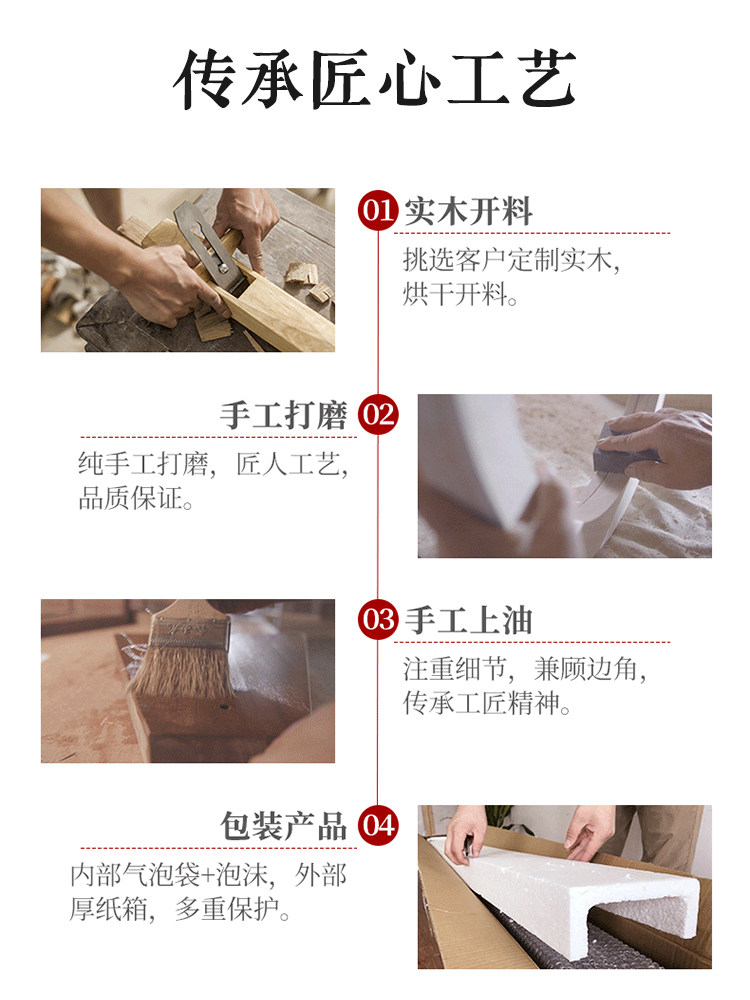 传承匠心工艺

01 实木开料

挑选客户定制实木，烘干开料。

手工打磨 02

纯手工打磨，匠人工艺，品质保证。

03 手工上油

注重细节，兼顾边角，传承工匠精神。

包装产品 04

内部气泡袋+泡沫，外部厚纸箱，多重保护。