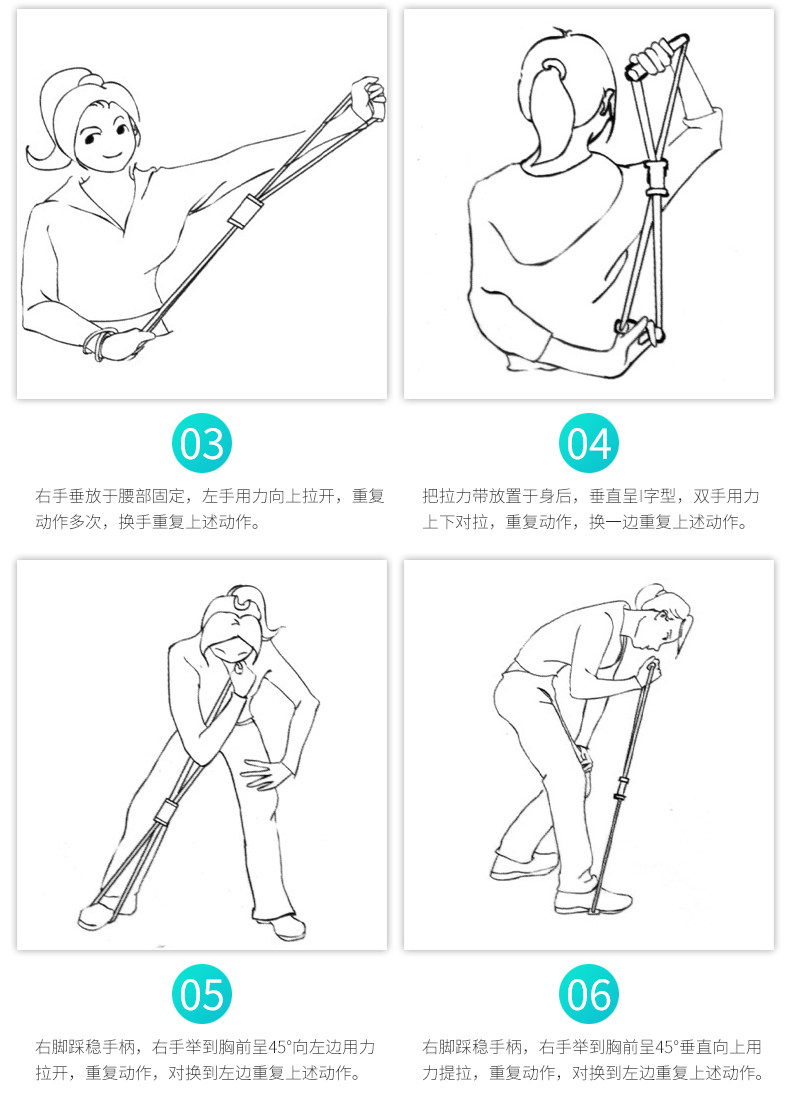 03

右手垂放于腰部固定，左手用力向上拉开，重复动作多次，换手重复上述动作。

04

把拉力带放置于身后，垂直呈I字型，双手用力上下对拉，重复动作，换一边重复上述动作。

05

右脚踩稳手柄，右手举到胸前呈45°向左边用力拉开，重复动作，对换到左边重复上述动作。

06

右脚踩稳手柄，右手举到胸前呈45°垂直向上用力提拉，重复动作，对换到左边重复上述动作。