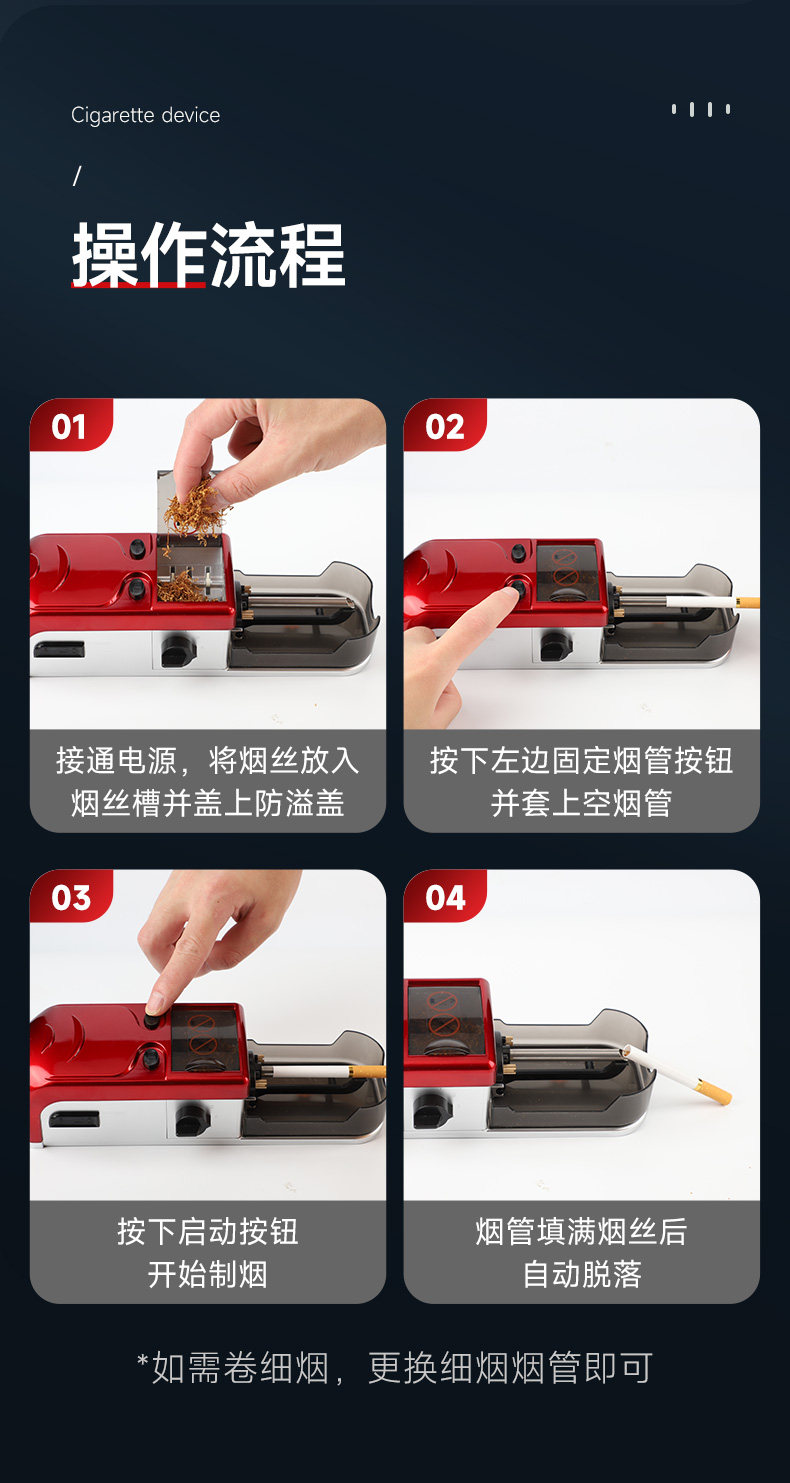 Cigarette device

/

操作流程

01

接通电源，将烟丝放入烟丝槽并盖上防溢盖

02

按下左边固定烟管按钮并套上空烟管

03

按下启动按钮开始制烟

04

烟管填满烟丝后自动脱落

*如需卷细烟，更换细烟烟管即可