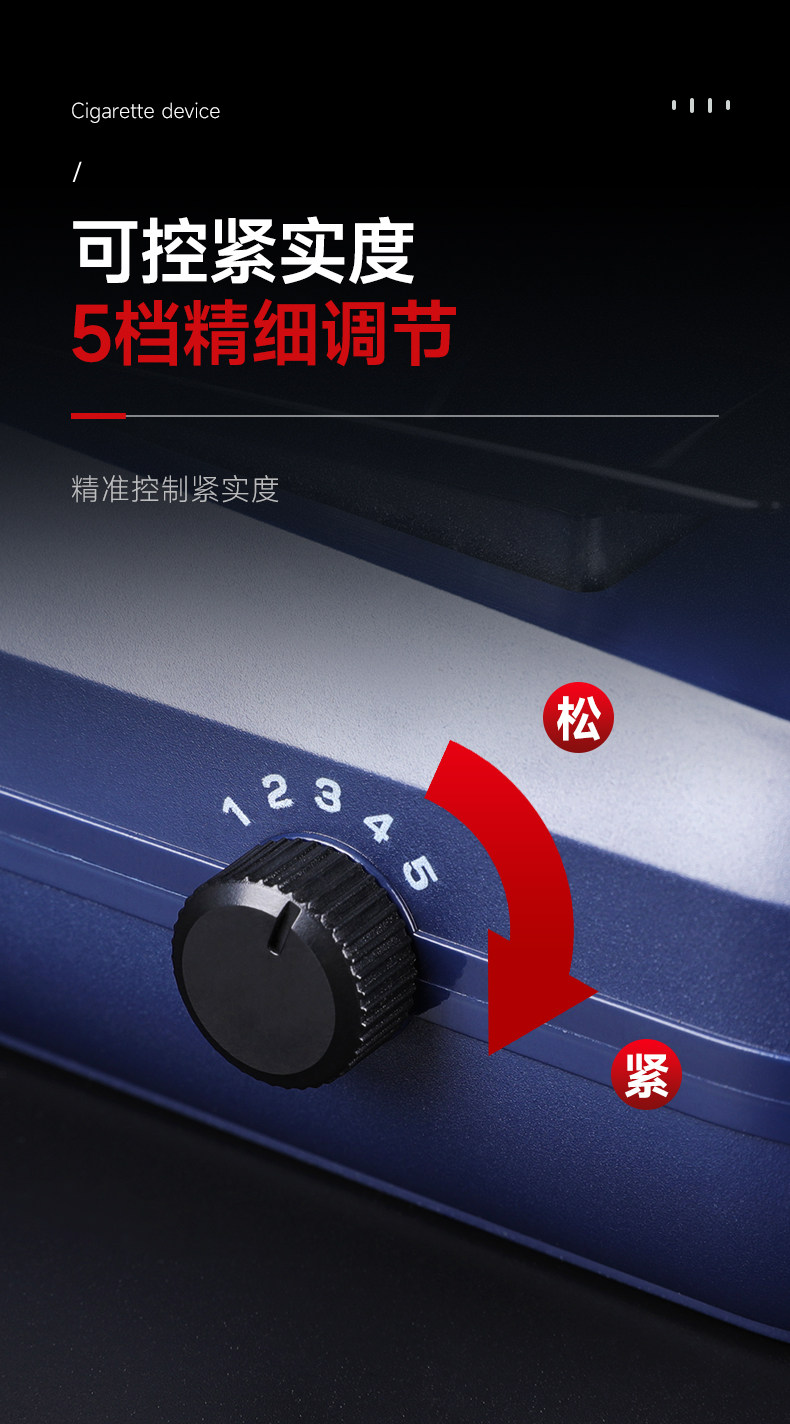 Cigarette device

/

可控紧实度
5档精细调节

精准控制紧实度

松

1 2 3 4 5

紧