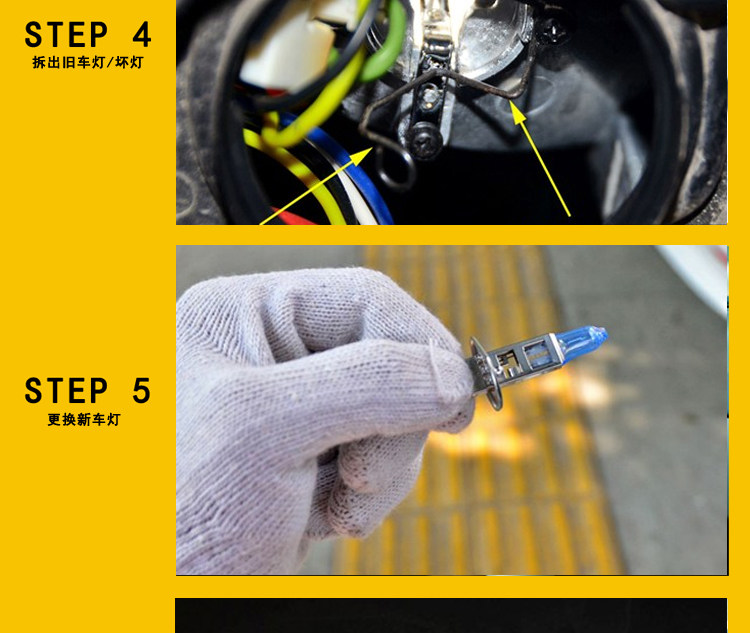 STEP 4
拆出旧车灯/坏灯

STEP 5
更换新车灯