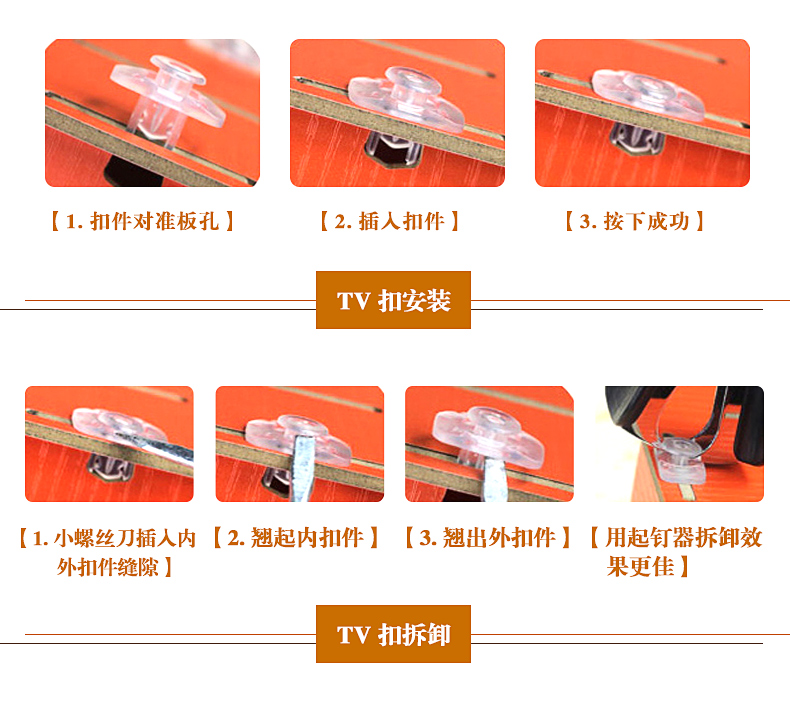 【 1. 扣件对准板孔 】

【 2. 插入扣件 】

【 3. 按下成功 】

TV 扣安装

【 1. 小螺丝刀插入内外扣件缝隙 】

【 2. 翘起内扣件 】

【 3. 翘出外扣件 】

【 用起钉器拆卸效果更佳 】

TV 扣拆卸