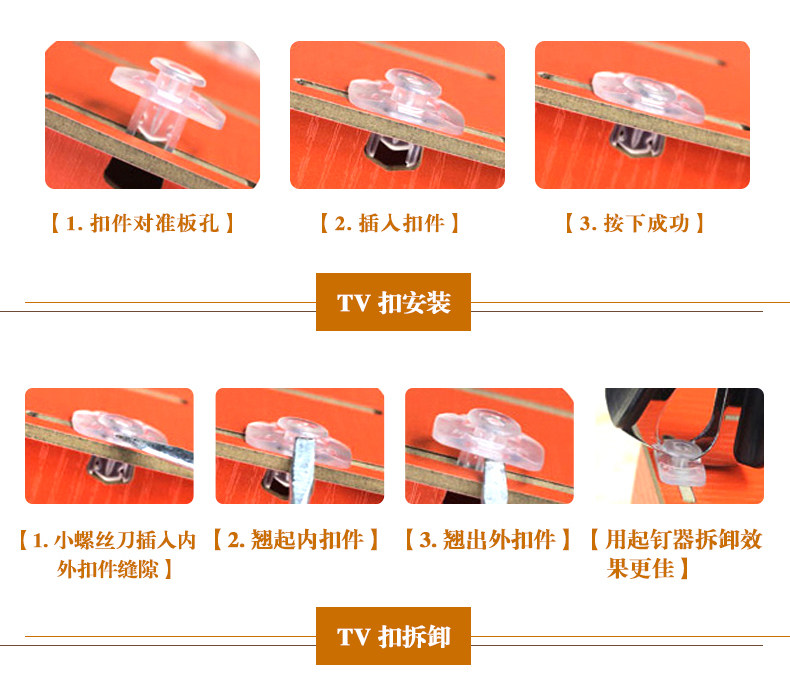 【 1. 扣件对准板孔 】

【 2. 插入扣件 】

【 3. 按下成功 】

TV 扣安装

【 1. 小螺丝刀插入内外扣件缝隙 】

【 2. 翘起内扣件 】

【 3. 翘出外扣件 】

【 用起钉器拆卸效果更佳 】

TV 扣拆卸