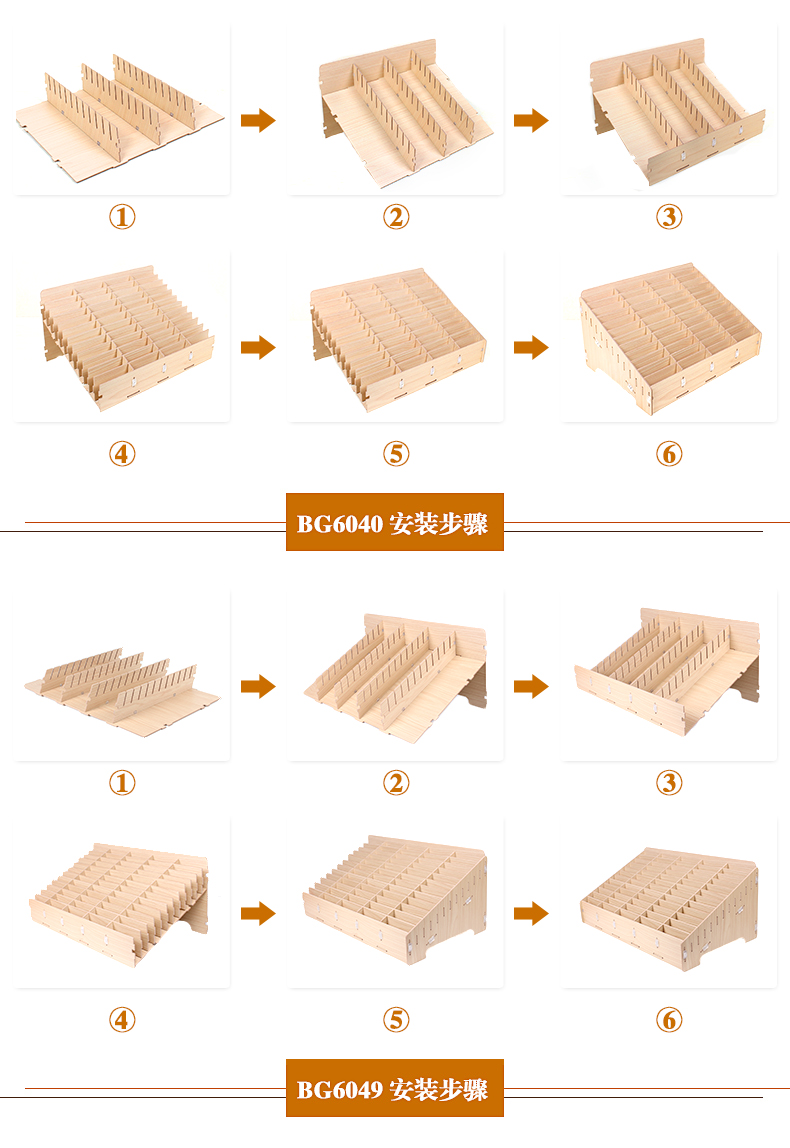 ①
②
③
④
⑤
⑥

BG6040 安装步骤

①
②
③
④
⑤
⑥

BG6049 安装步骤