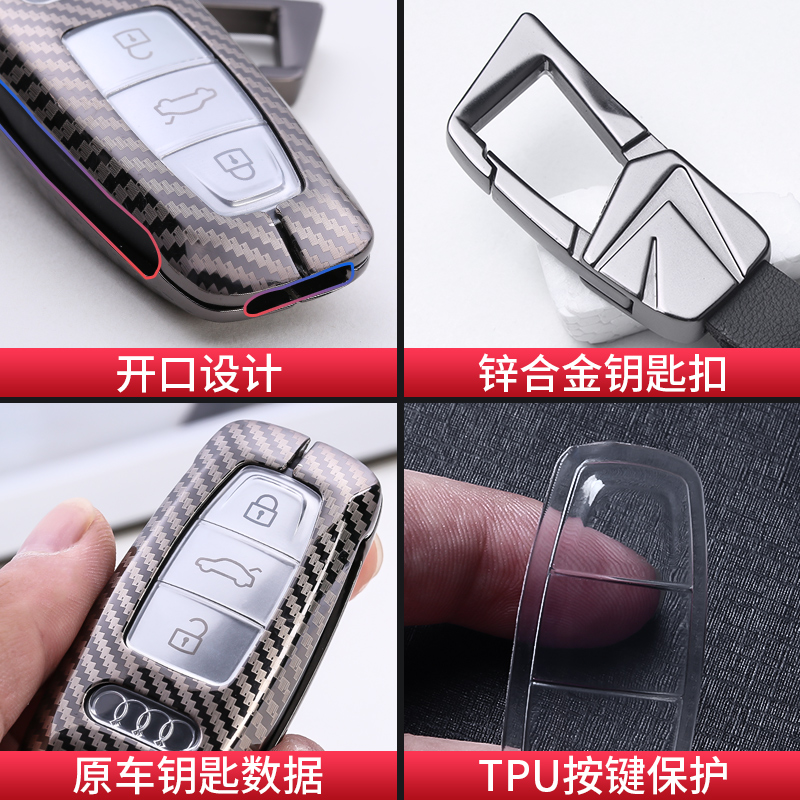 开口设计

锌合金钥匙扣

原车钥匙数据

TPU按键保护