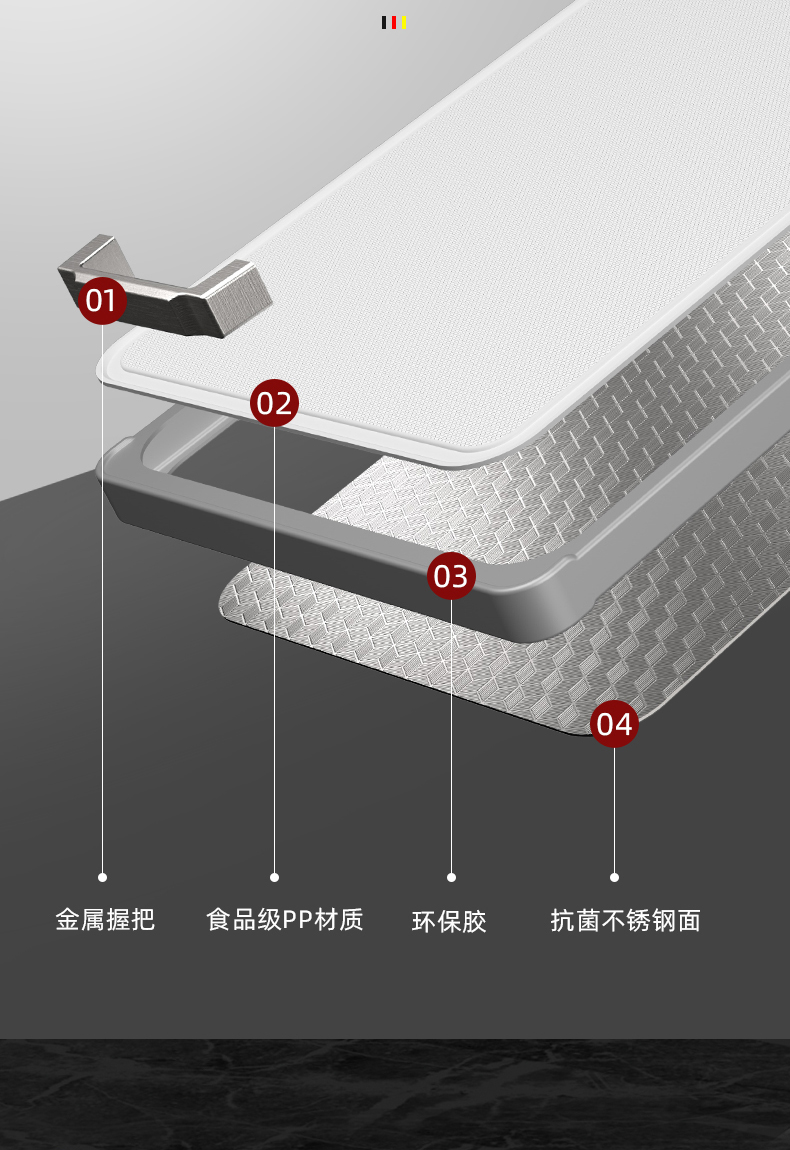 01

02

03

04

金属握把

食品级PP材质

环保胶

抗菌不锈钢面