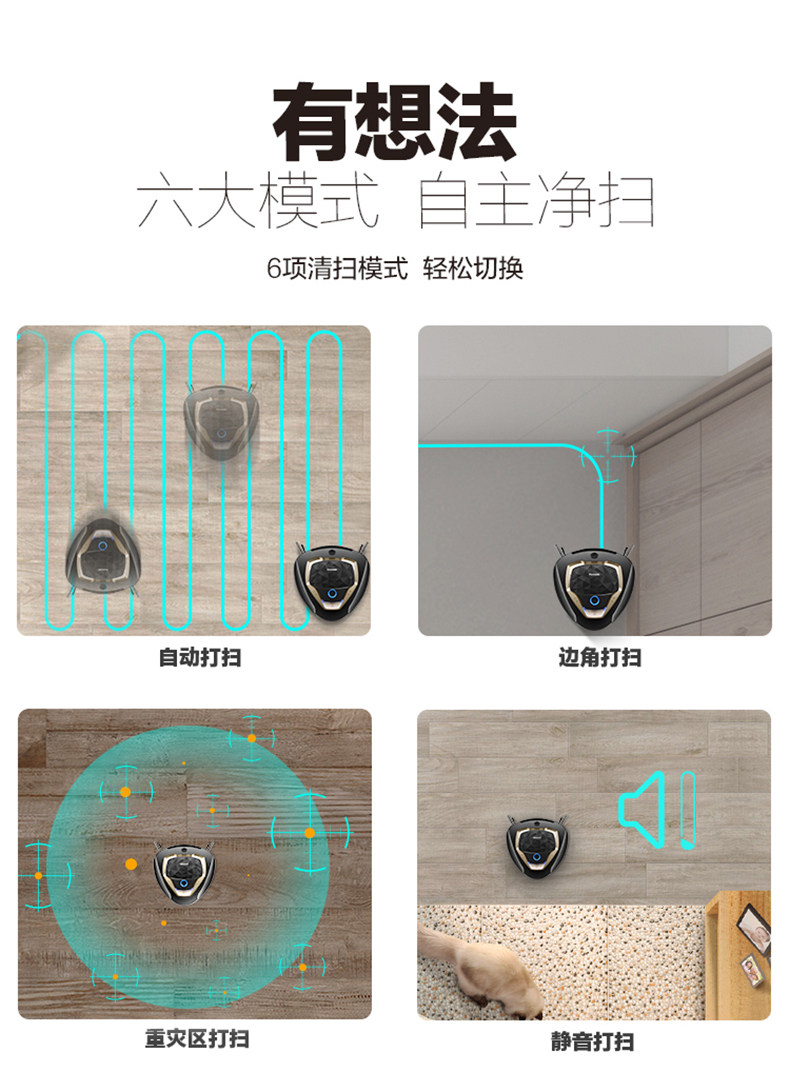 有想法
六大模式 自主净扫

6项清扫模式 轻松切换

自动打扫

边角打扫

重灾区打扫

静音打扫