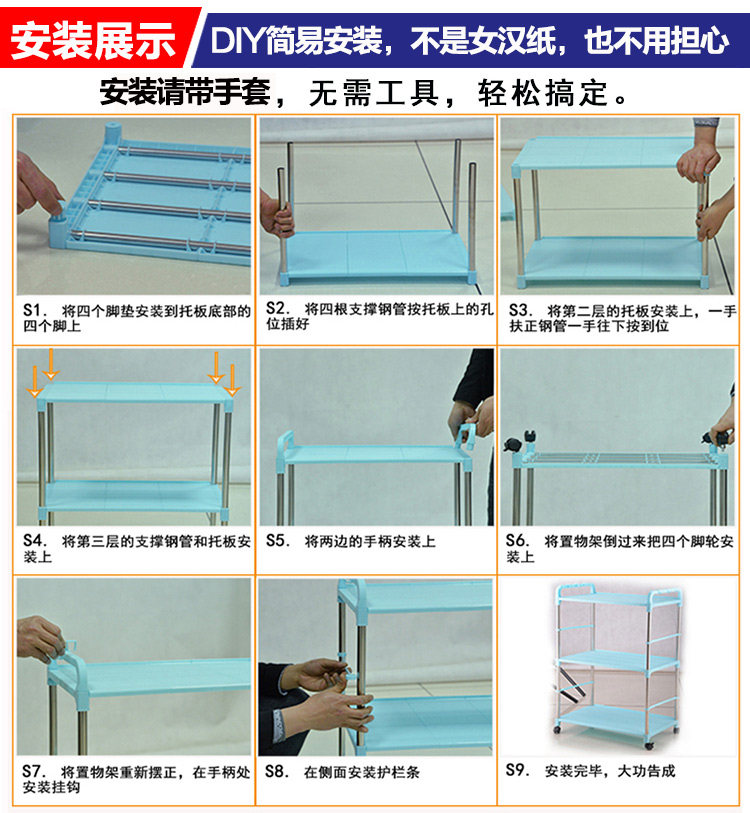 安装展示 DIY简易安装，不是女汉纸，也不用担心

安装请带手套，无需工具，轻松搞定。

S1. 将四个脚垫安装到托板底部的四个脚上

S2. 将四根支撑钢管按托板上的孔位插好

S3. 将第二层的托板安装上，一手扶正钢管一手往下按到位

S4. 将第三层的支撑钢管和托板安装上

S5. 将两边的手柄安装上

S6. 将置物架倒过来把四个脚轮安装上

S7. 将置物架重新摆正，在手柄处安装挂钩

S8. 在侧面安装护栏条

S9. 安装完毕，大功告成