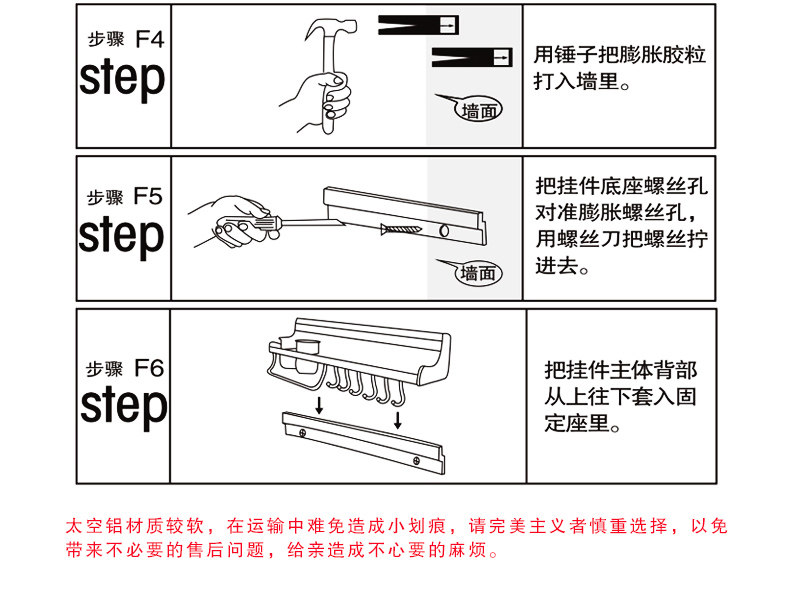 步骤 F4
step

墙面

用锤子把膨胀胶粒打入墙里。

步骤 F5
step

墙面

把挂件底座螺丝孔对准膨胀螺丝孔，用螺丝刀把螺丝拧进去。

步骤 F6
step

把挂件主体背部从上往下套入固定座里。

太空铝材质较软，在运输中难免造成小划痕，请完美主义者慎重选择，以免带来不必要的售后问题，给亲造成不心要的麻烦。