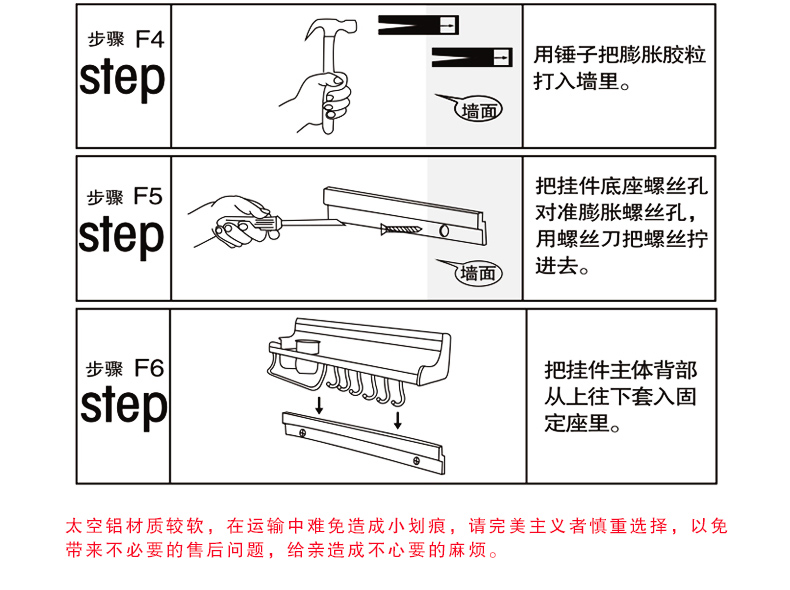 步骤 F4
step

墙面

用锤子把膨胀胶粒打入墙里。

步骤 F5
step

墙面

把挂件底座螺丝孔对准膨胀螺丝孔，用螺丝刀把螺丝拧进去。

步骤 F6
step

把挂件主体背部从上往下套入固定座里。

太空铝材质较软，在运输中难免造成小划痕，请完美主义者慎重选择，以免带来不必要的售后问题，给亲造成不心要的麻烦。