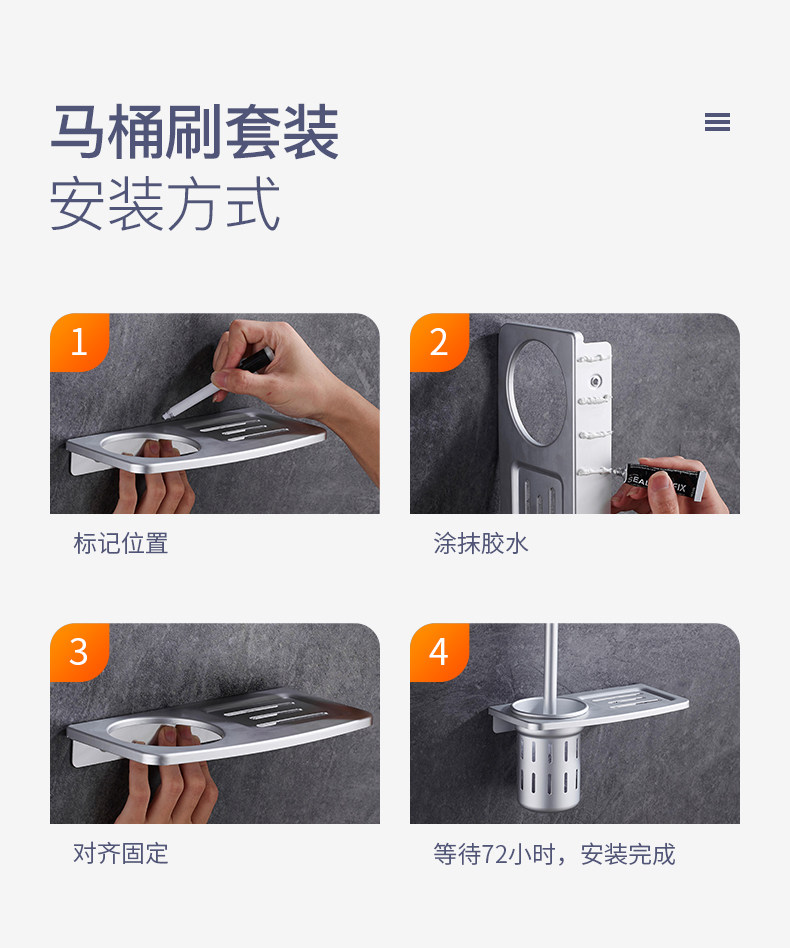 马桶刷套装
安装方式

1

标记位置

2

SEAL FIX

涂抹胶水

3

对齐固定

4

等待72小时，安装完成