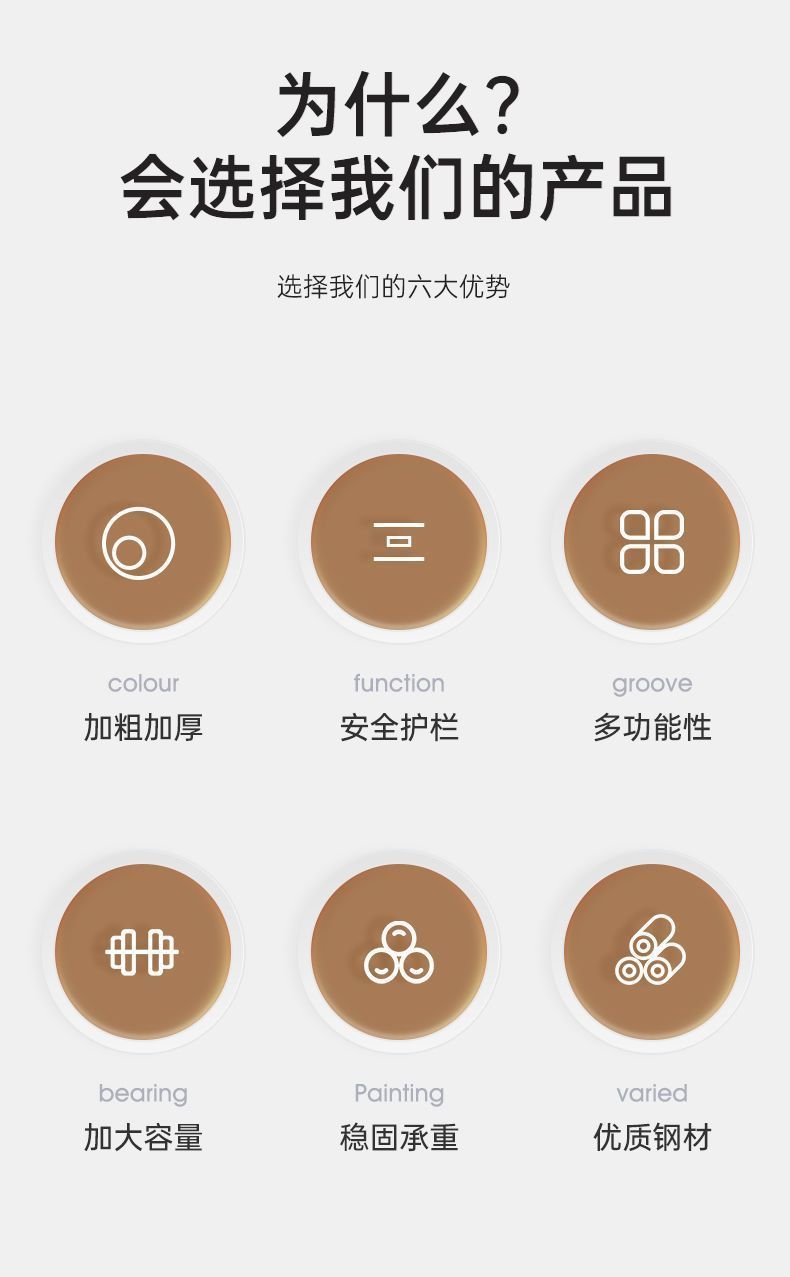 为什么?
会选择我们的产品

选择我们的六大优势

colour
加粗加厚

function
安全护栏

groove
多功能性

bearing
加大容量

Painting
稳固承重

varied
优质钢材