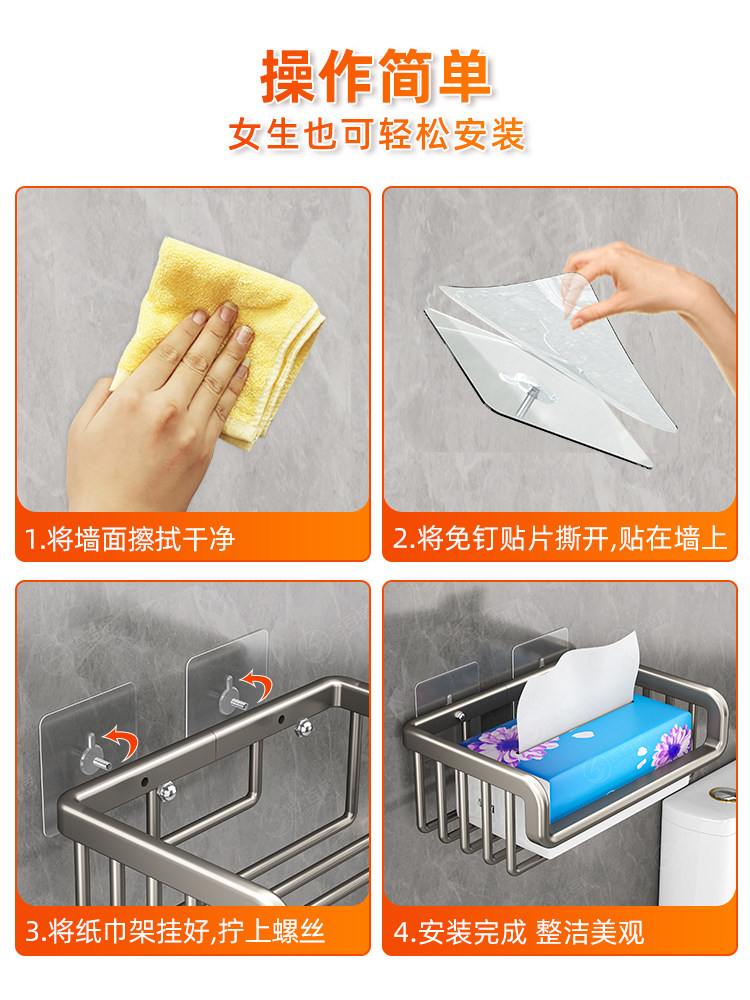 操作简单
女生也可轻松安装

1.将墙面擦拭干净

2.将免钉贴片撕开,贴在墙上

3.将纸巾架挂好,拧上螺丝

4.安装完成 整洁美观