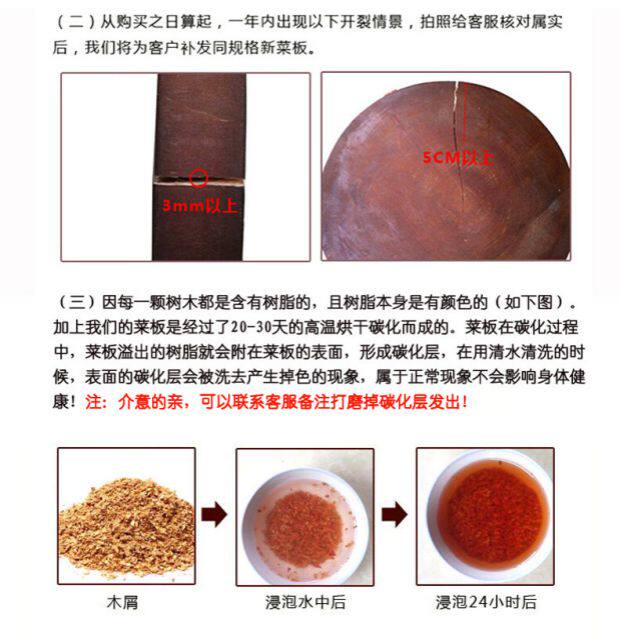 （二）从购买之日算起，一年内出现以下开裂情景，拍照给客服核对属实后，我们将为客户补发同规格新菜板。

3mm以上

5CM以上

（三）因每一颗树木都是含有树脂的，且树脂本身是有颜色的（如下图）。加上我们的菜板是经过了20-30天的高温烘干碳化而成的。菜板在碳化过程中，菜板溢出的树脂就会附在菜板的表面，形成碳化层，在用清水清洗的时候，表面的碳化层会被洗去产生掉色的现象，属于正常现象不会影响身体健康！注：介意的亲，可以联系客服备注打磨掉碳化层发出！

木屑

浸泡水中后

浸泡24小时后