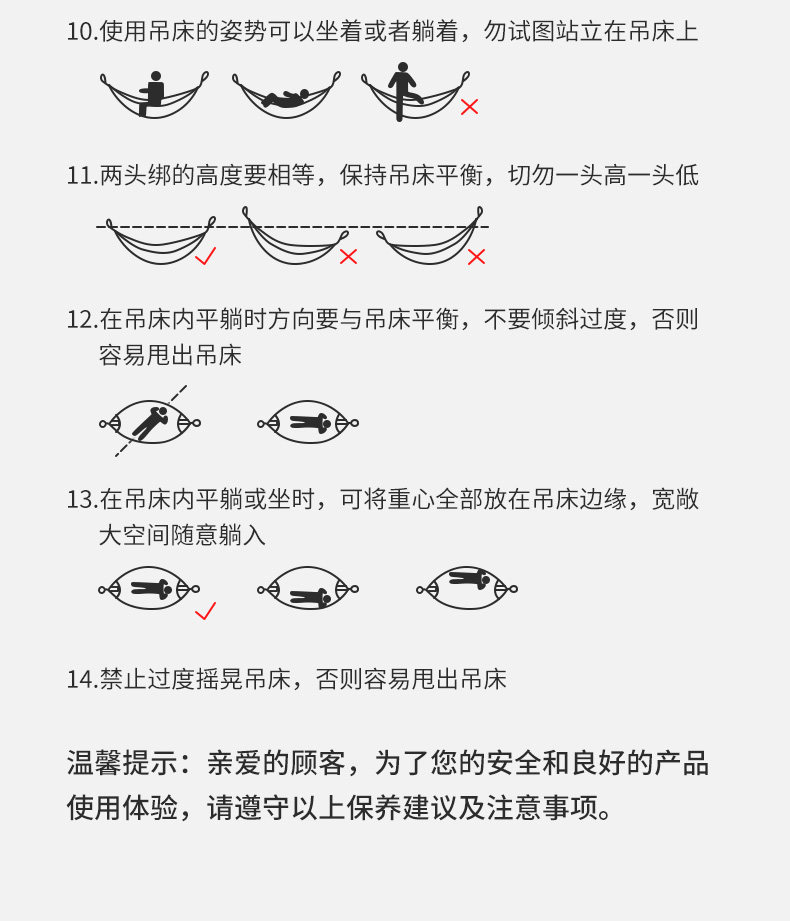 10.使用吊床的姿势可以坐着或者躺着，勿试图站立在吊床上

11.两头绑的高度要相等，保持吊床平衡，切勿一头高一头低

12.在吊床内平躺时方向要与吊床平衡，不要倾斜过度，否则容易甩出吊床

13.在吊床内平躺或坐时，可将重心全部放在吊床边缘，宽敞大空间随意躺入

14.禁止过度摇晃吊床，否则容易甩出吊床

温馨提示：亲爱的顾客，为了您的安全和良好的产品使用体验，请遵守以上保养建议及注意事项。