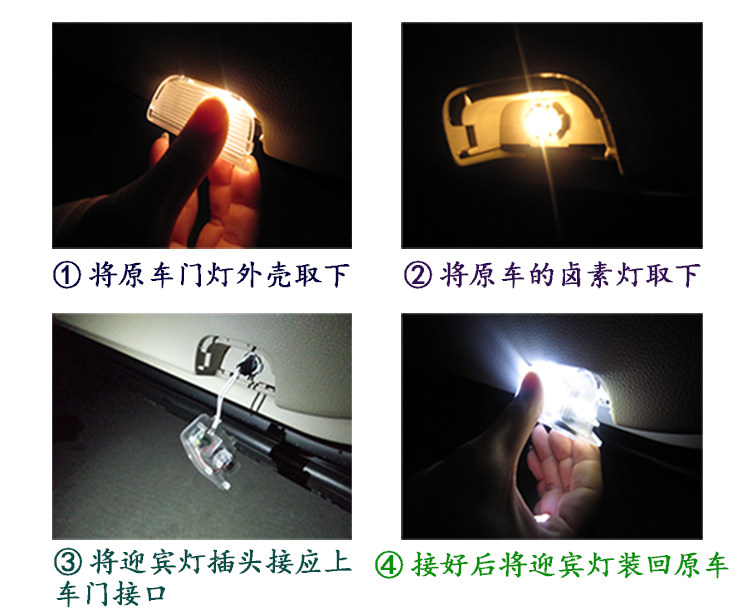 ① 将原车门灯外壳取下

② 将原车的卤素灯取下

③ 将迎宾灯插头接应上车门接口

④ 接好后将迎宾灯装回原车