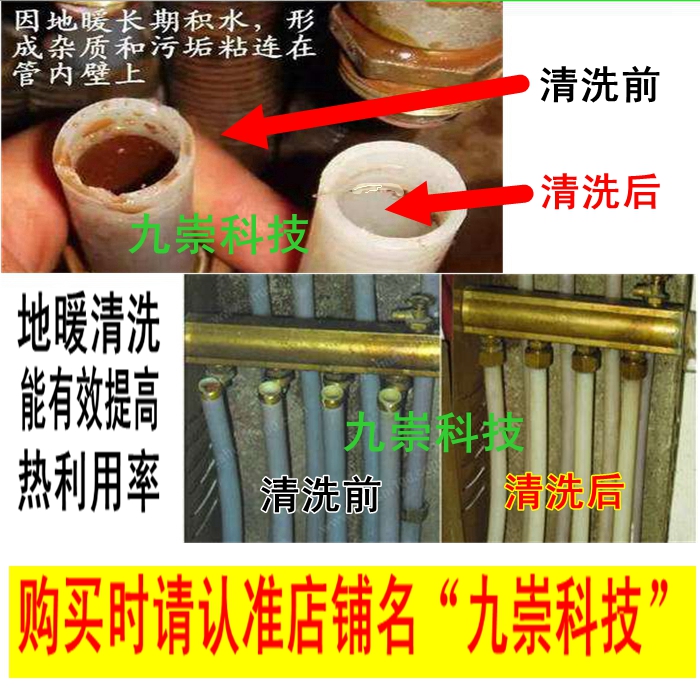 因地暖长期积水，形成杂质和污垢粘连在管内壁上

清洗前

清洗后

九崇科技

地暖清洗能有效提高热利用率

九崇科技

清洗前

清洗后

购买时请认准店铺名“九崇科技”