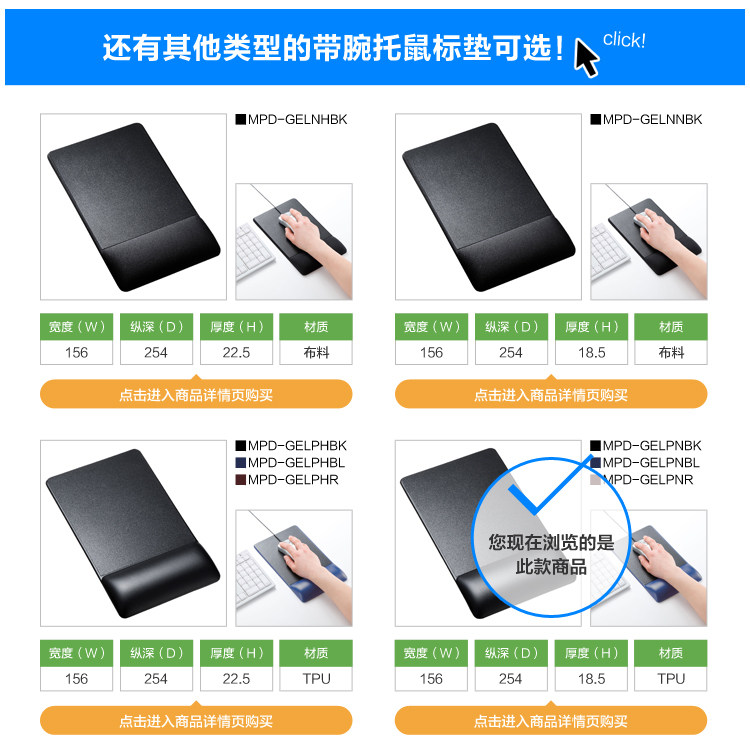 还有其他类型的带腕托鼠标垫可选！ click!

■MPD-GELNHBK

| 宽度（W） | 纵深（D） | 厚度（H） | 材质 |
|---|---|---|---|
| 156 | 254 | 22.5 | 布料 |

点击进入商品详情页购买

■MPD-GELNNBK

| 宽度（W） | 纵深（D） | 厚度（H） | 材质 |
|---|---|---|---|
| 156 | 254 | 18.5 | 布料 |

点击进入商品详情页购买

■MPD-GELPHBK
■MPD-GELPHBL
■MPD-GELPHR

| 宽度（W） | 纵深（D） | 厚度（H） | 材质 |
|---|---|---|---|
| 156 | 254 | 22.5 | TPU |

点击进入商品详情页购买

■MPD-GELPNBK
■MPD-GELPNBL
■MPD-GELPNR

您现在浏览的是此款商品

| 宽度（W） | 纵深（D） | 厚度（H） | 材质 |
|---|---|---|---|
| 156 | 254 | 18.5 | TPU |

点击进入商品详情页购买