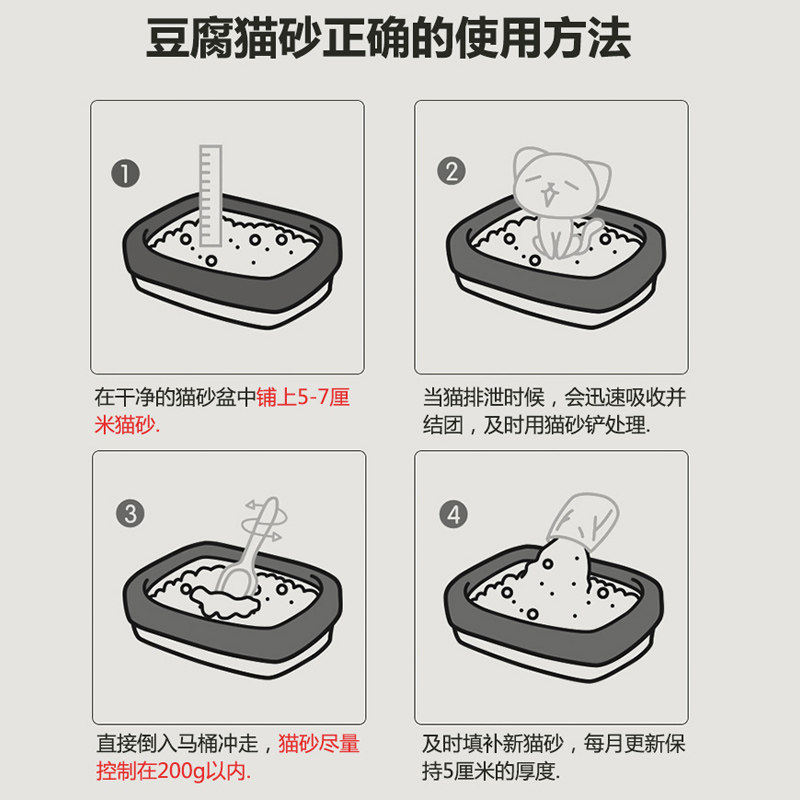 豆腐猫砂正确的使用方法

1

在干净的猫砂盆中铺上5-7厘米猫砂.

2

当猫排泄时候，会迅速吸收并结团，及时用猫砂铲处理.

3

直接倒入马桶冲走，猫砂尽量控制在200g以内.

4

及时填补新猫砂，每月更新保持5厘米的厚度.