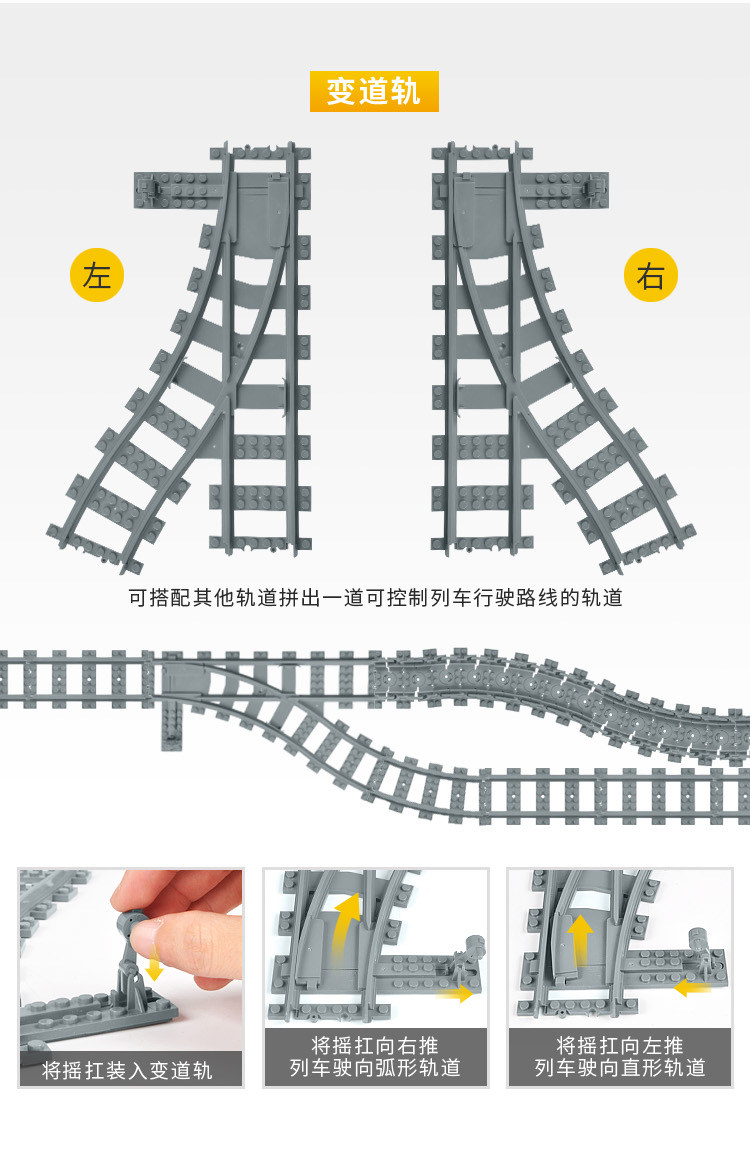 变道轨

左

右

可搭配其他轨道拼出一道可控制列车行驶路线的轨道

将摇扛装入变道轨

将摇扛向右推
列车驶向弧形轨道

将摇扛向左推
列车驶向直形轨道