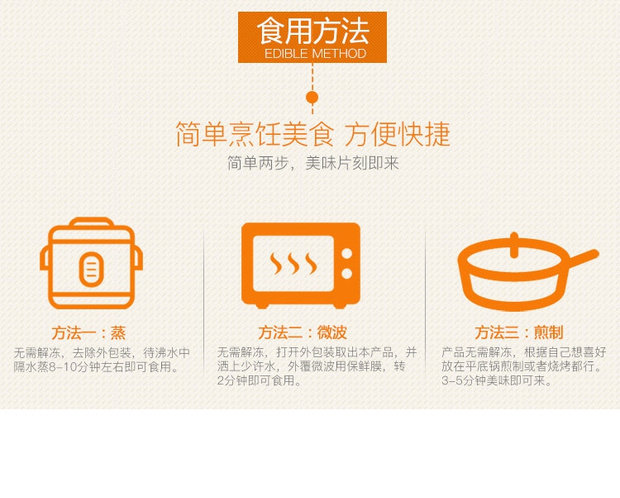 食用方法
EDIBLE METHOD

简单烹饪美食 方便快捷
简单两步，美味片刻即来

方法一：蒸
无需解冻，去除外包装，待沸水中隔水蒸8-10分钟左右即可食用。

方法二：微波
无需解冻，打开外包装取出本产品，并洒上少许水，外覆微波用保鲜膜，转2分钟即可食用。

方法三：煎制
产品无需解冻，根据自己想喜好放在平底锅煎制或者烧烤都行。3-5分钟美味即可来。