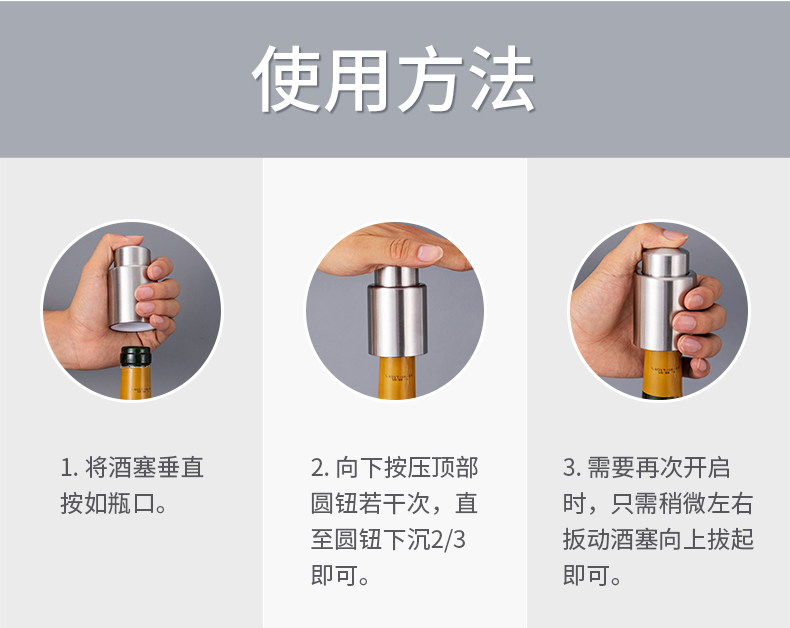 使用方法

1. 将酒塞垂直按如瓶口。

2. 向下按压顶部圆钮若干次，直至圆钮下沉2/3即可。

3. 需要再次开启时，只需稍微左右扳动酒塞向上拔起即可。