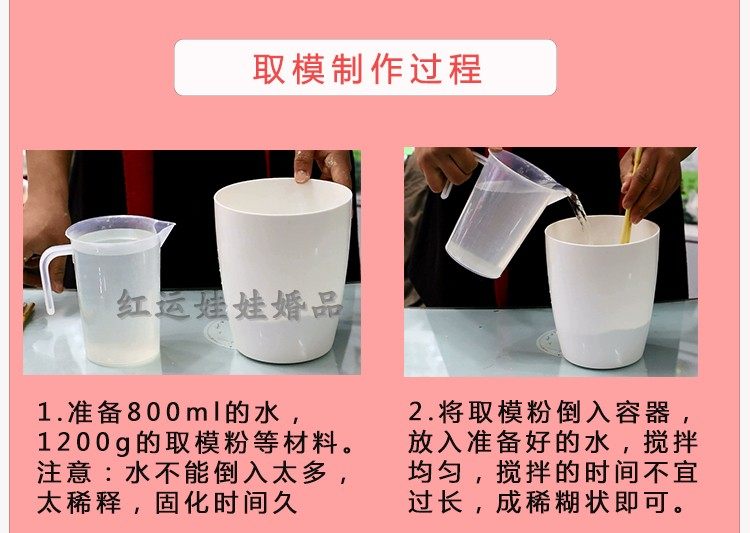 取模制作过程

红运娃娃婚品

1.准备800ml的水，1200g的取模粉等材料。注意：水不能倒入太多，太稀释，固化时间久

2.将取模粉倒入容器，放入准备好的水，搅拌均匀，搅拌的时间不宜过长，成稀糊状即可。