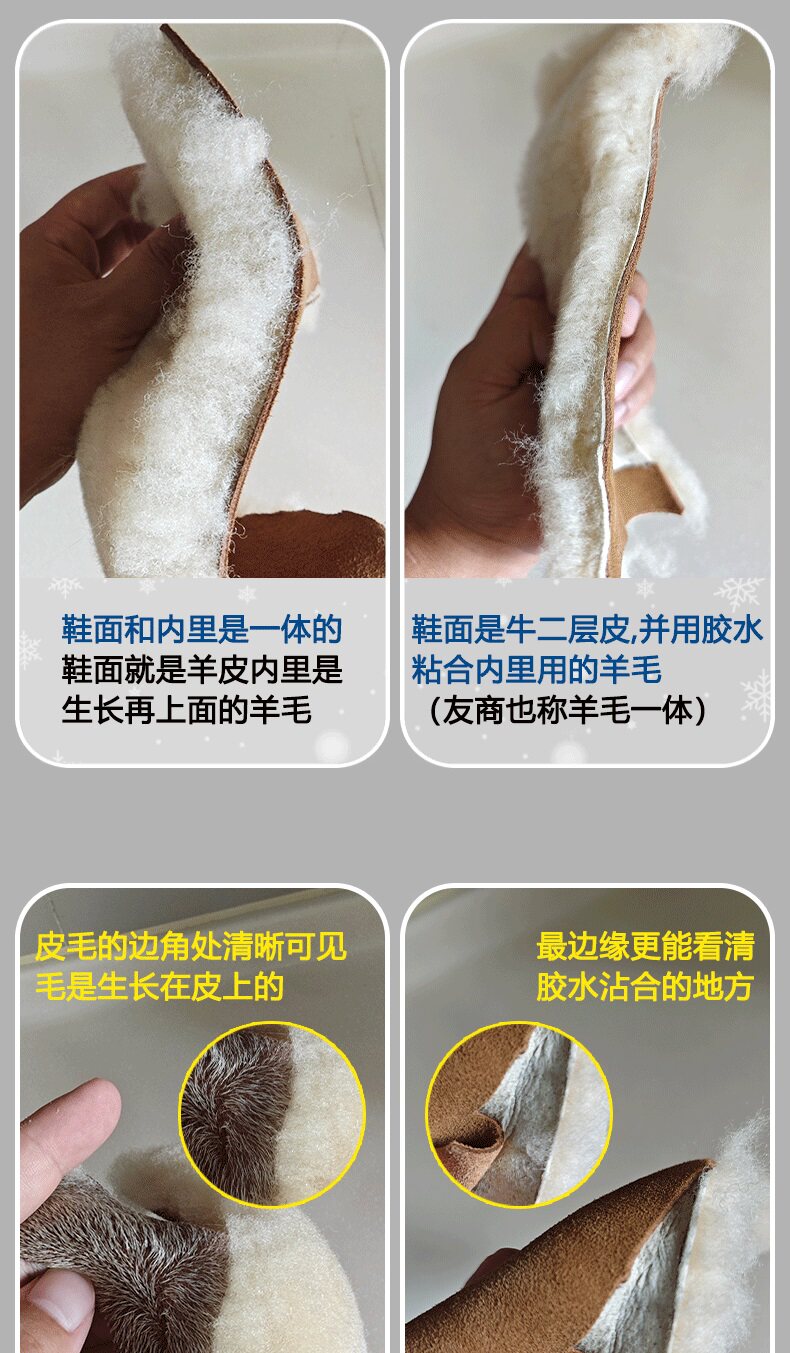 鞋面和内里是一体的
鞋面就是羊皮内里是
生长再上面的羊毛

鞋面是牛二层皮,并用胶水
粘合内里用的羊毛
（友商也称羊毛一体）

皮毛的边角处清晰可见
毛是生长在皮上的

最边缘更能看清
胶水沾合的地方