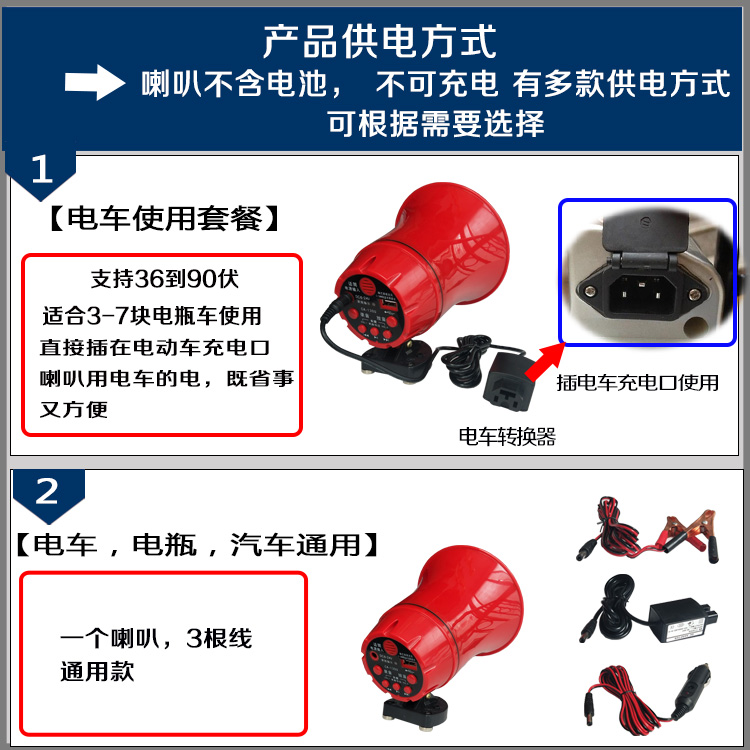 产品供电方式

喇叭不含电池， 不可充电 有多款供电方式 可根据需要选择

1

【电车使用套餐】

支持36到90伏
适合3-7块电瓶车使用
直接插在电动车充电口
喇叭用电车的电，既省事又方便

插电车充电口使用

电车转换器

2

【电车，电瓶，汽车通用】

一个喇叭，3根线
通用款