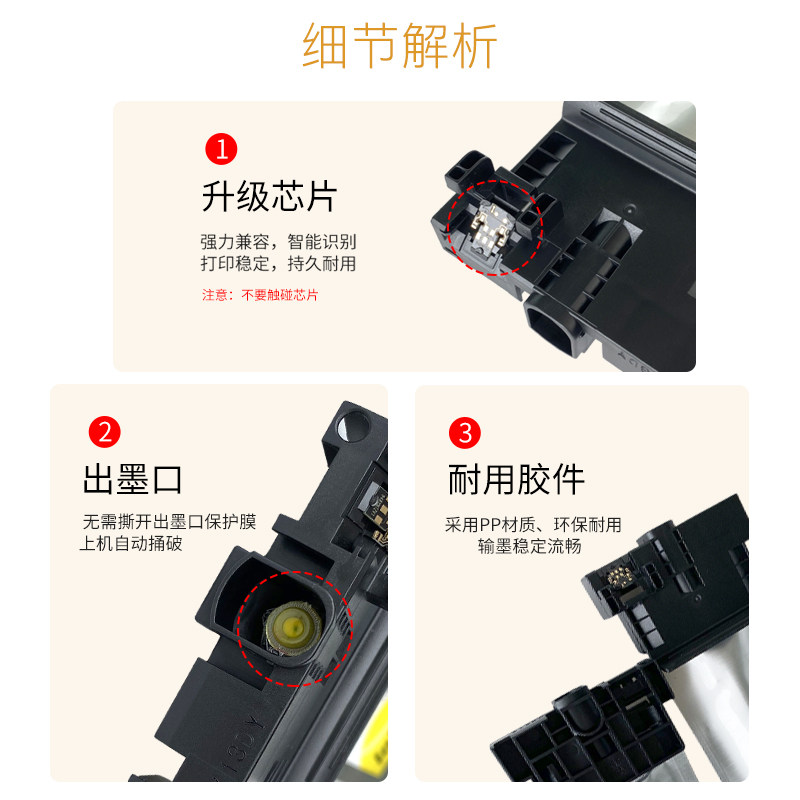 细节解析

1
升级芯片
强力兼容，智能识别
打印稳定，持久耐用
注意：不要触碰芯片

2
出墨口
无需撕开出墨口保护膜
上机自动捅破

3
耐用胶件
采用PP材质、环保耐用
输墨稳定流畅