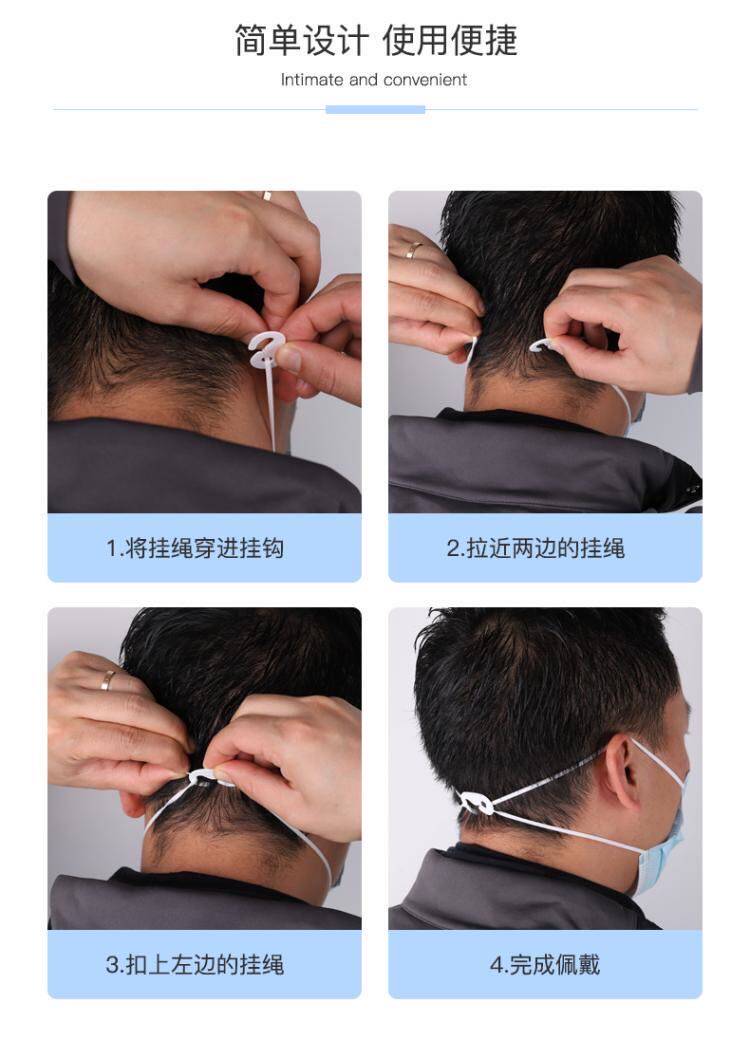 简单设计 使用便捷

Intimate and convenient

1.将挂绳穿进挂钩

2.拉近两边的挂绳

3.扣上左边的挂绳

4.完成佩戴