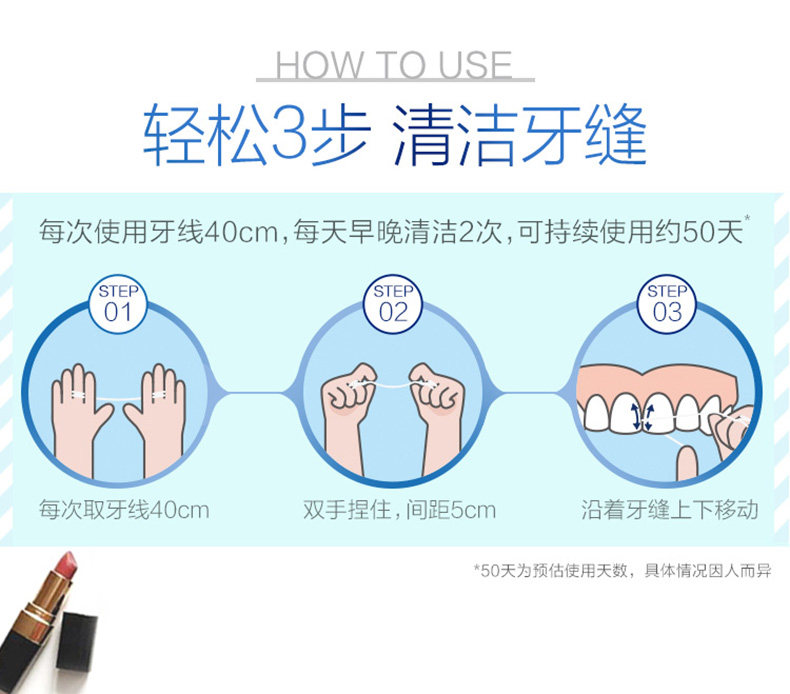 HOW TO USE

轻松3步 清洁牙缝

每次使用牙线40cm，每天早晚清洁2次，可持续使用约50天*

STEP 01

STEP 02

STEP 03

每次取牙线40cm

双手捏住，间距5cm

沿着牙缝上下移动

*50天为预估使用天数，具体情况因人而异