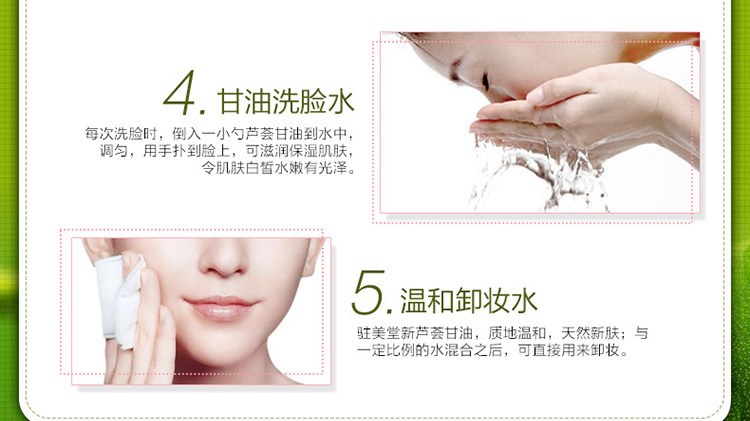 4. 甘油洗脸水

每次洗脸时，倒入一小勺芦荟甘油到水中，调匀，用手扑到脸上，可滋润保湿肌肤，令肌肤白皙水嫩有光泽。

5. 温和卸妆水

驻美堂新芦荟甘油，质地温和，天然新肤；与一定比例的水混合之后，可直接用来卸妆。