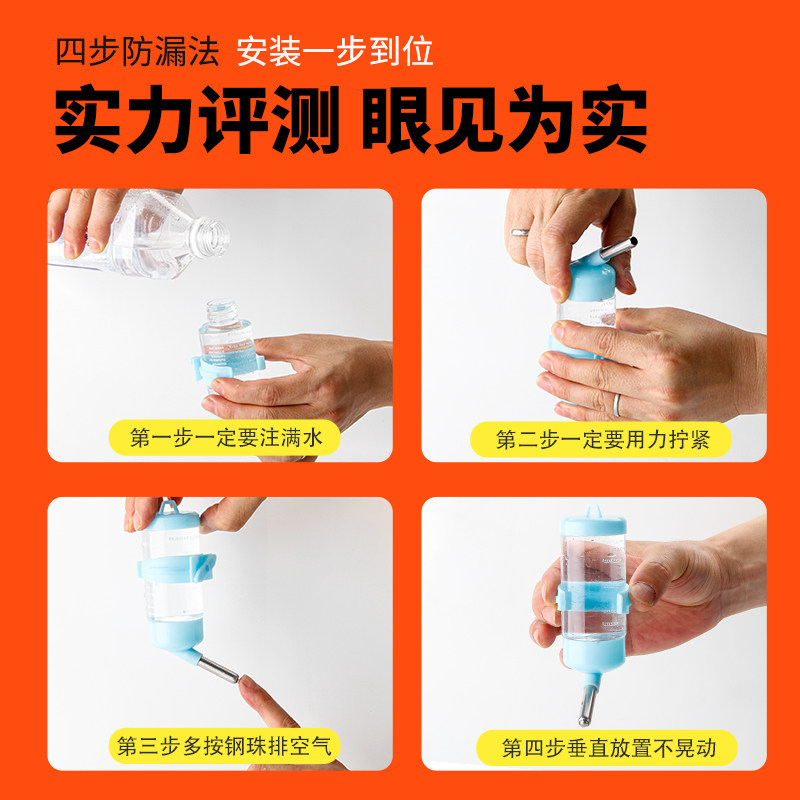 四步防漏法 安装一步到位

实力评测 眼见为实

第一步一定要注满水

第二步一定要用力拧紧

第三步多按钢珠排空气

第四步垂直放置不晃动