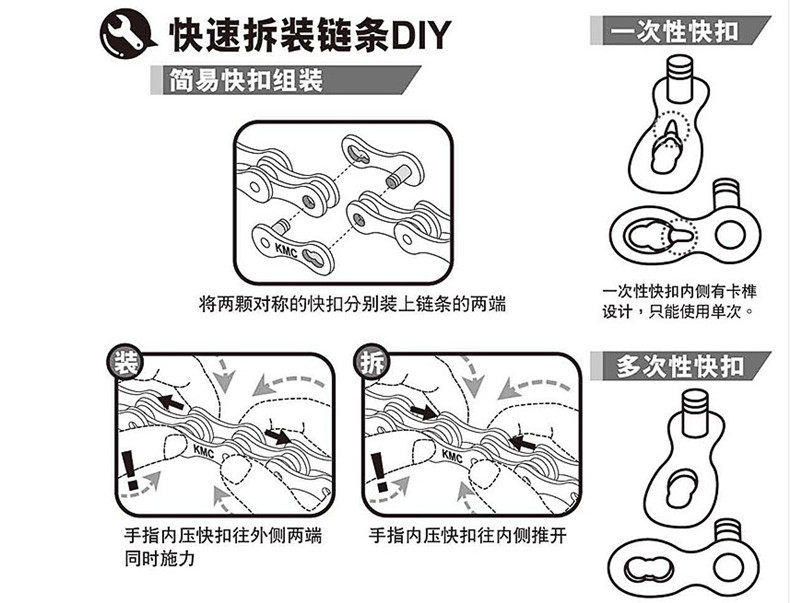 快速拆装链条DIY

简易快扣组装

KMC

将两颗对称的快扣分别装上链条的两端

装

KMC

!

手指内压快扣往外侧两端同时施力

拆

KMC

!

手指内压快扣往内侧推开

一次性快扣

一次性快扣内侧有卡榫设计，只能使用单次。

多次性快扣