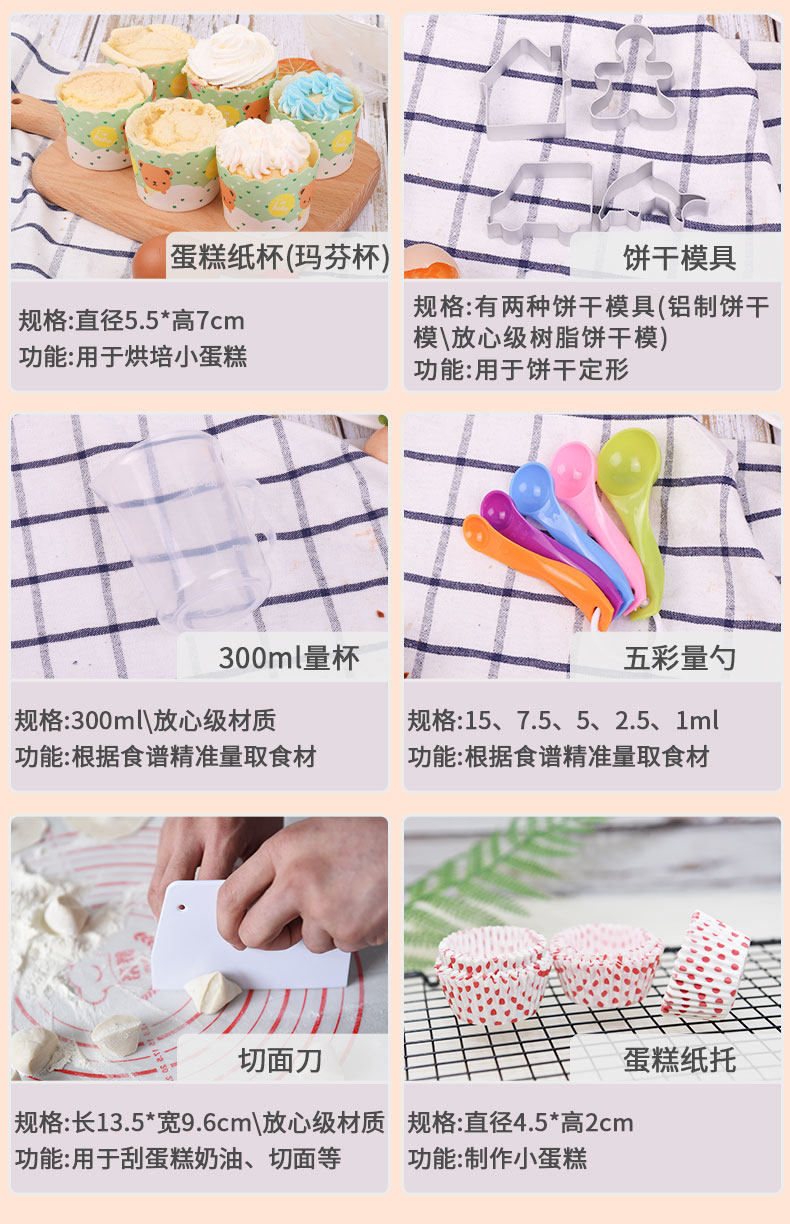 蛋糕纸杯(玛芬杯)

规格:直径5.5*高7cm
功能:用于烘培小蛋糕

饼干模具

规格:有两种饼干模具(铝制饼干模\放心级树脂饼干模)
功能:用于饼干定形

300ml量杯

规格:300ml\放心级材质
功能:根据食谱精准量取食材

五彩量勺

规格:15、7.5、5、2.5、1ml
功能:根据食谱精准量取食材

切面刀

规格:长13.5*宽9.6cm\放心级材质
功能:用于刮蛋糕奶油、切面等

蛋糕纸托

规格:直径4.5*高2cm
功能:制作小蛋糕