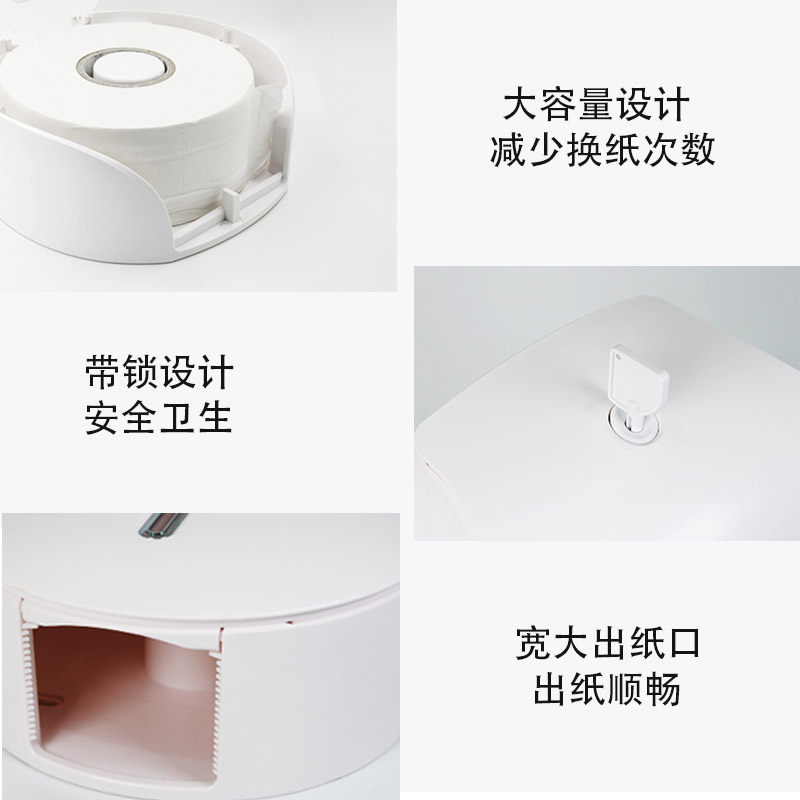 大容量设计
减少换纸次数

带锁设计
安全卫生

宽大出纸口
出纸顺畅