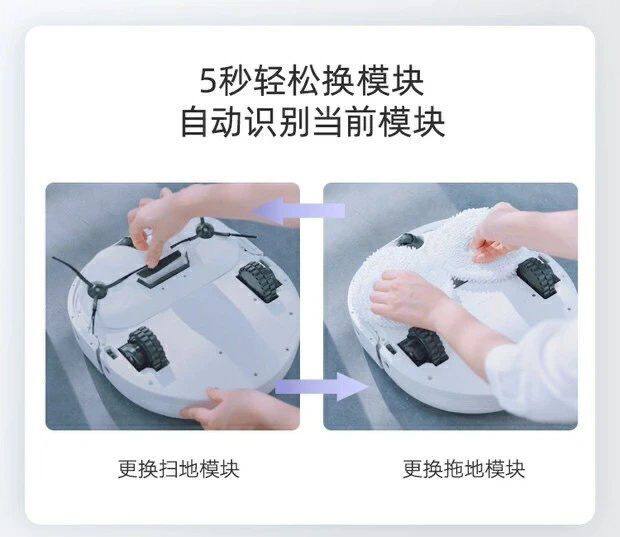 5秒轻松换模块
自动识别当前模块

更换扫地模块

更换拖地模块